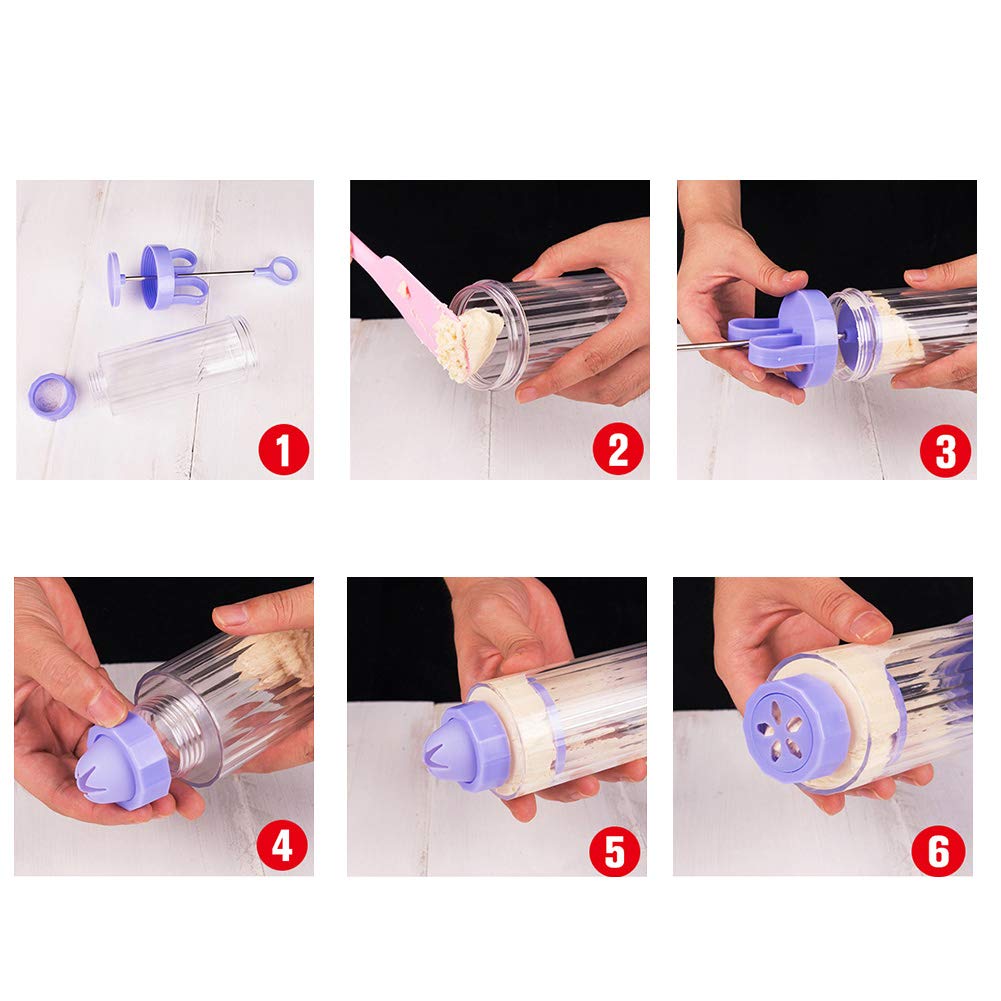 1

2

3

4

5

6