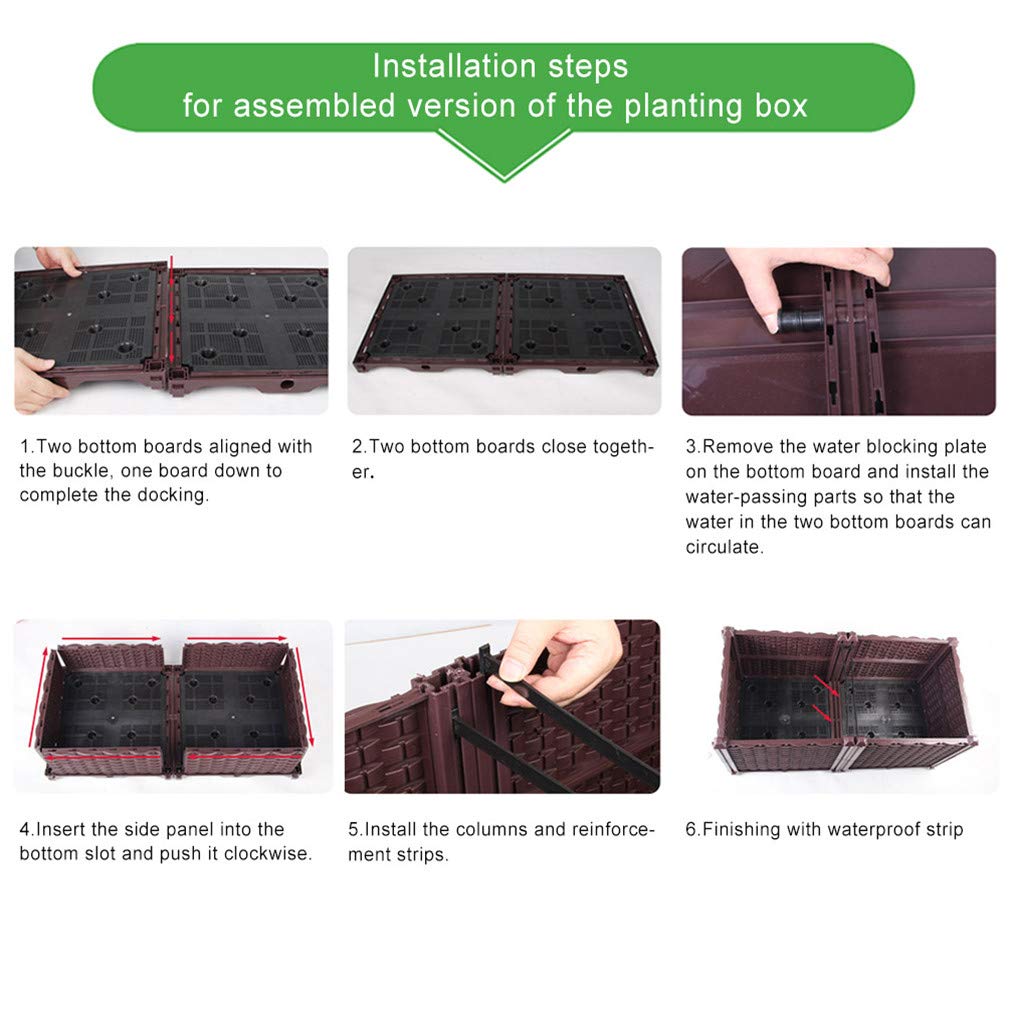 Installation steps
for assembled version of the planting box

1.Two bottom boards aligned with the buckle, one board down to complete the docking.

2.Two bottom boards close together.

3.Remove the water blocking plate on the bottom board and install the water-passing parts so that the water in the two bottom boards can circulate.

4.Insert the side panel into the bottom slot and push it clockwise.

5.Install the columns and reinforcement strips.

6.Finishing with waterproof strip