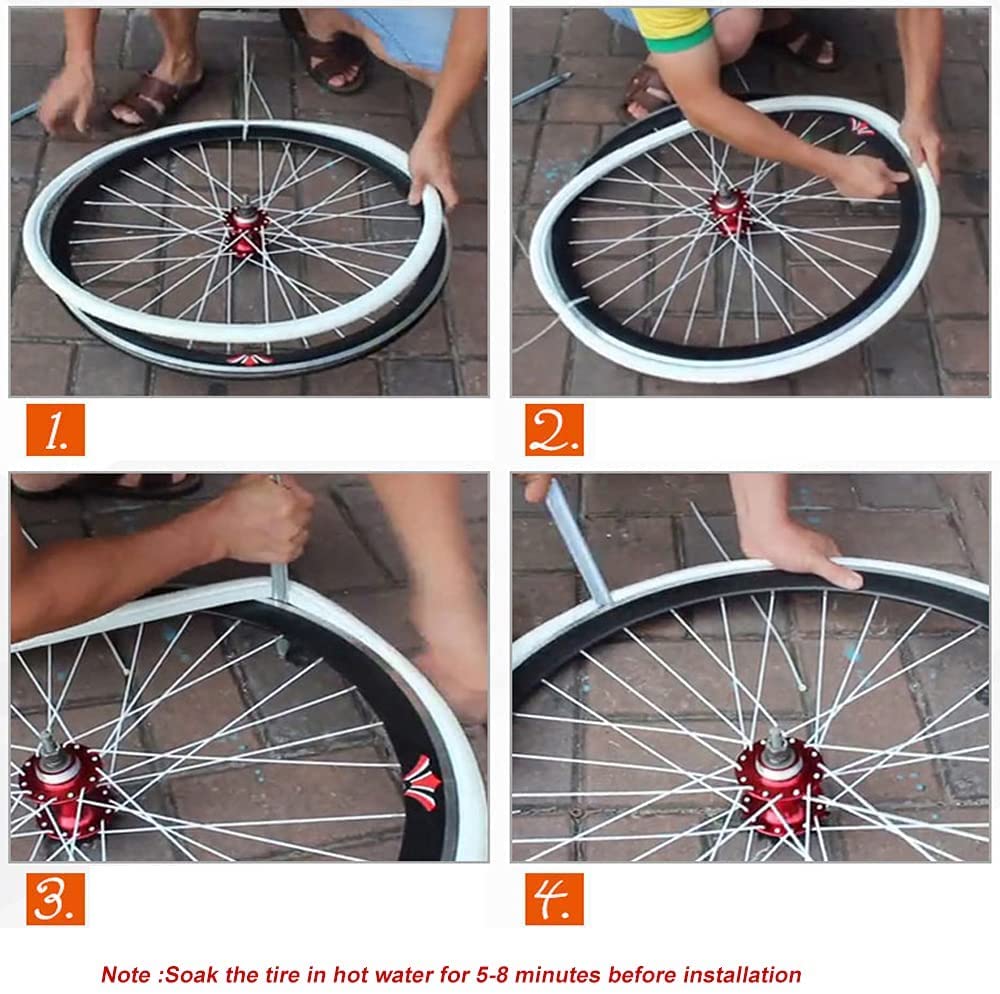 1.

2.

3.

4.

Note :Soak the tire in hot water for 5-8 minutes before installation