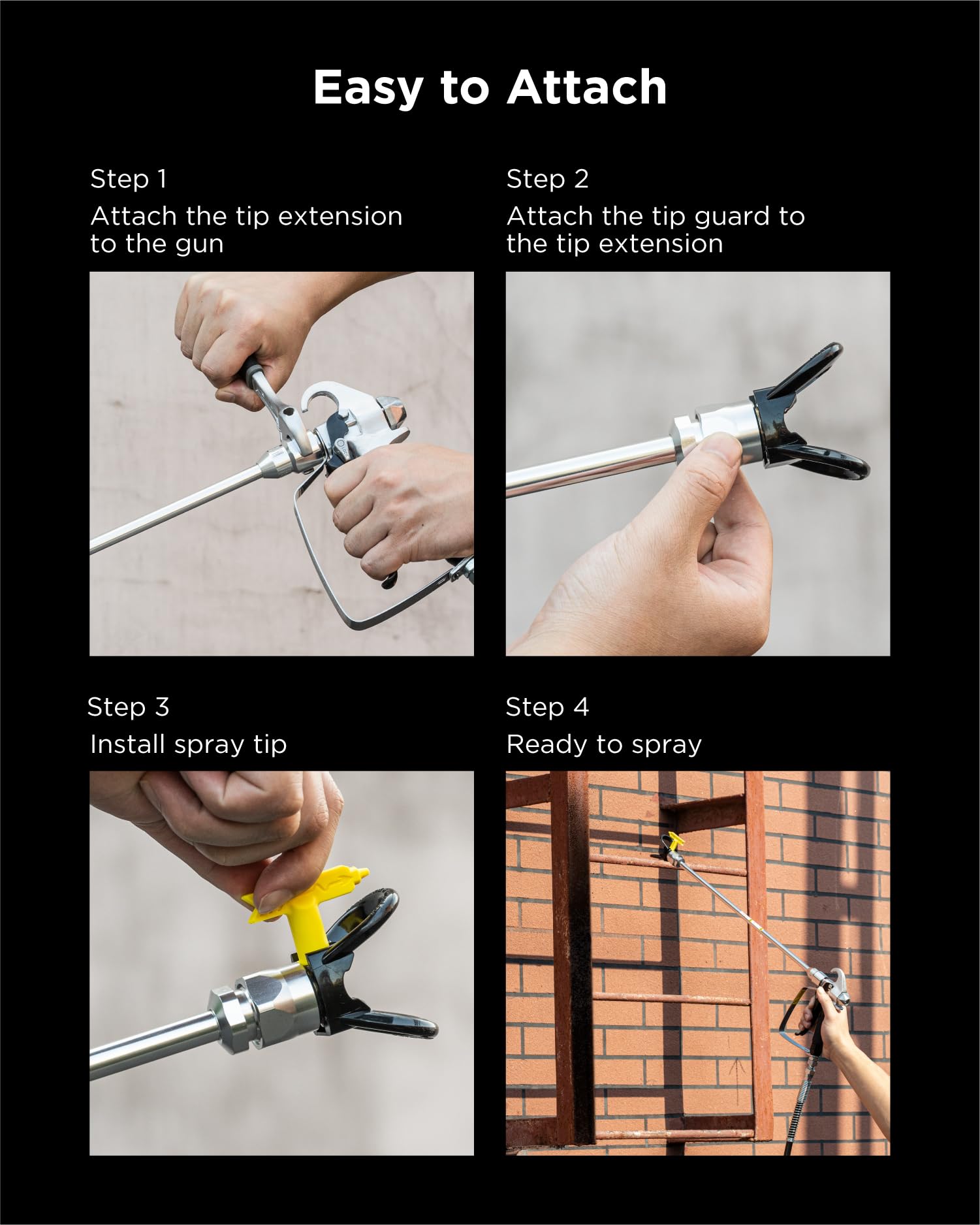 Easy to Attach

Step 1
Attach the tip extension to the gun

Step 2
Attach the tip guard to the tip extension

Step 3
Install spray tip

Step 4
Ready to spray