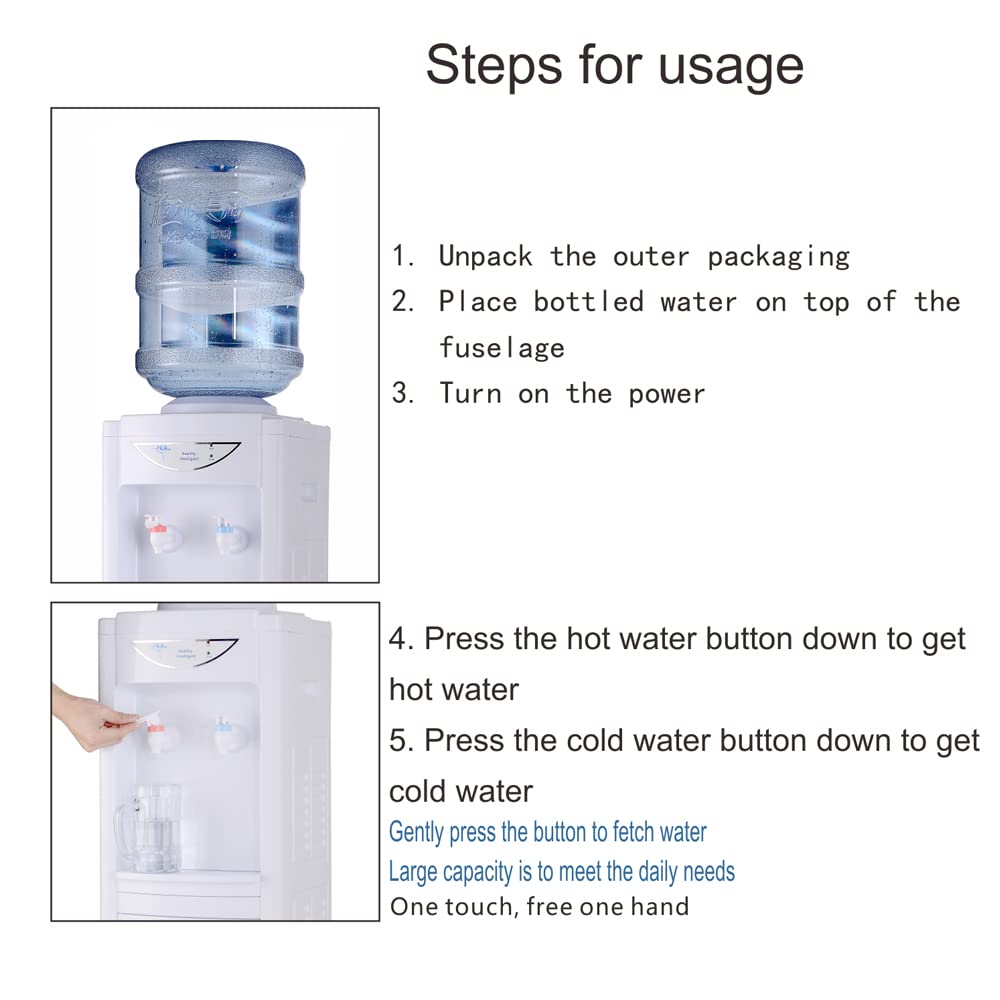 Steps for usage

1. Unpack the outer packaging
2. Place bottled water on top of the fuselage
3. Turn on the power

4. Press the hot water button down to get hot water
5. Press the cold water button down to get cold water
Gently press the button to fetch water
Large capacity is to meet the daily needs
One touch, free one hand