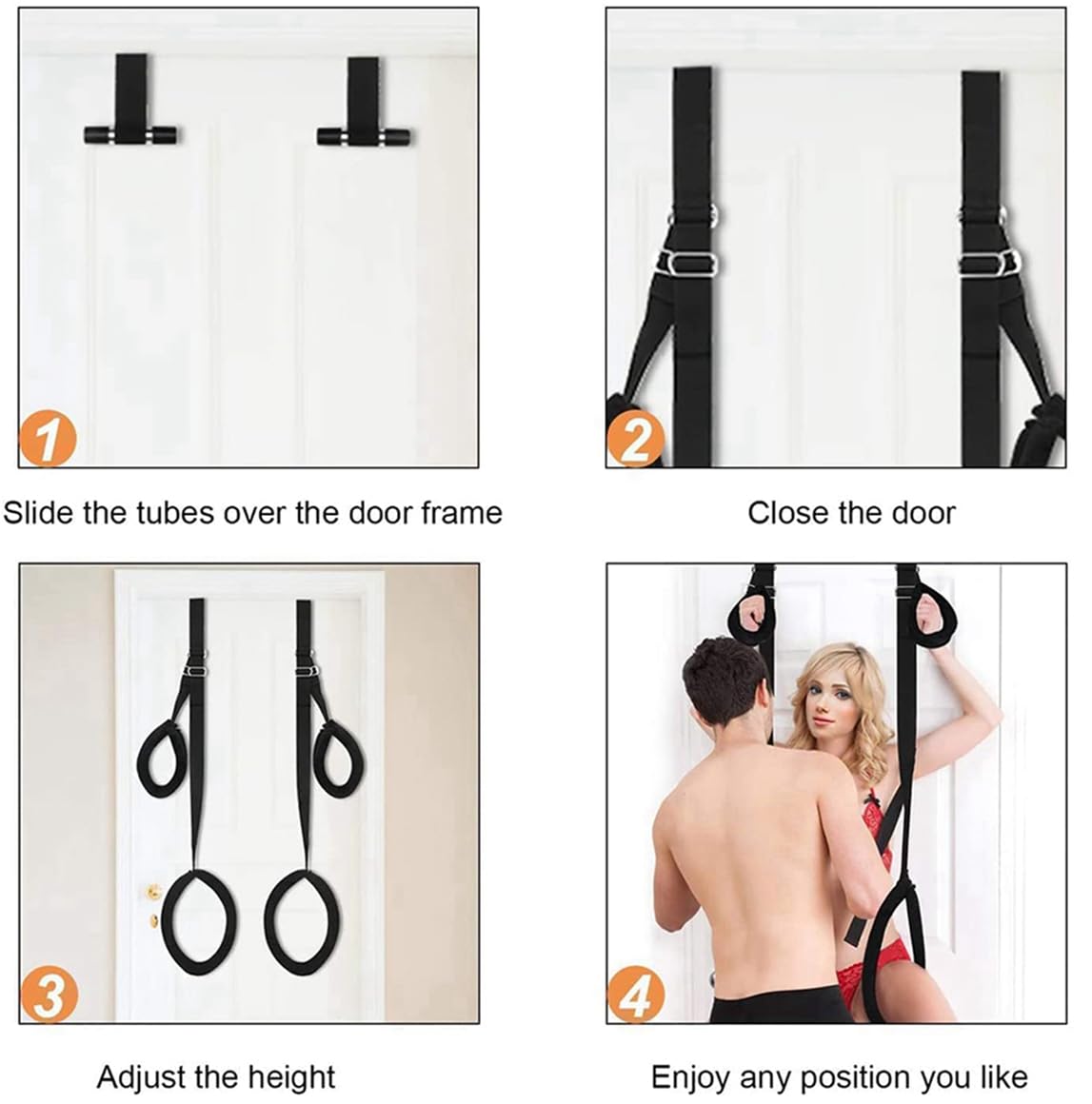 1

Slide the tubes over the door frame

2

Close the door

3

Adjust the height

4

Enjoy any position you like