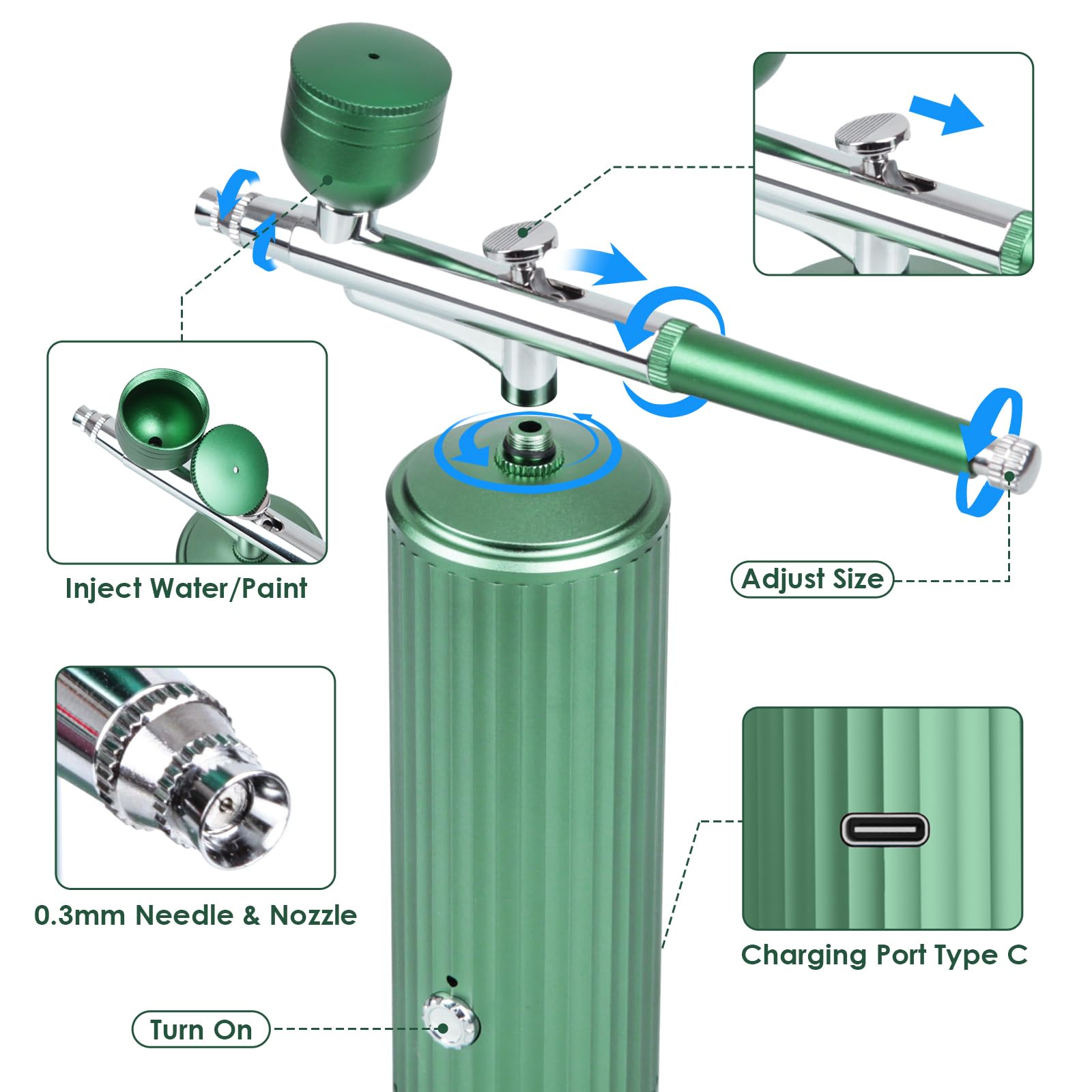 Inject Water/Paint

Adjust Size

0.3mm Needle & Nozzle

Charging Port Type C

Turn On