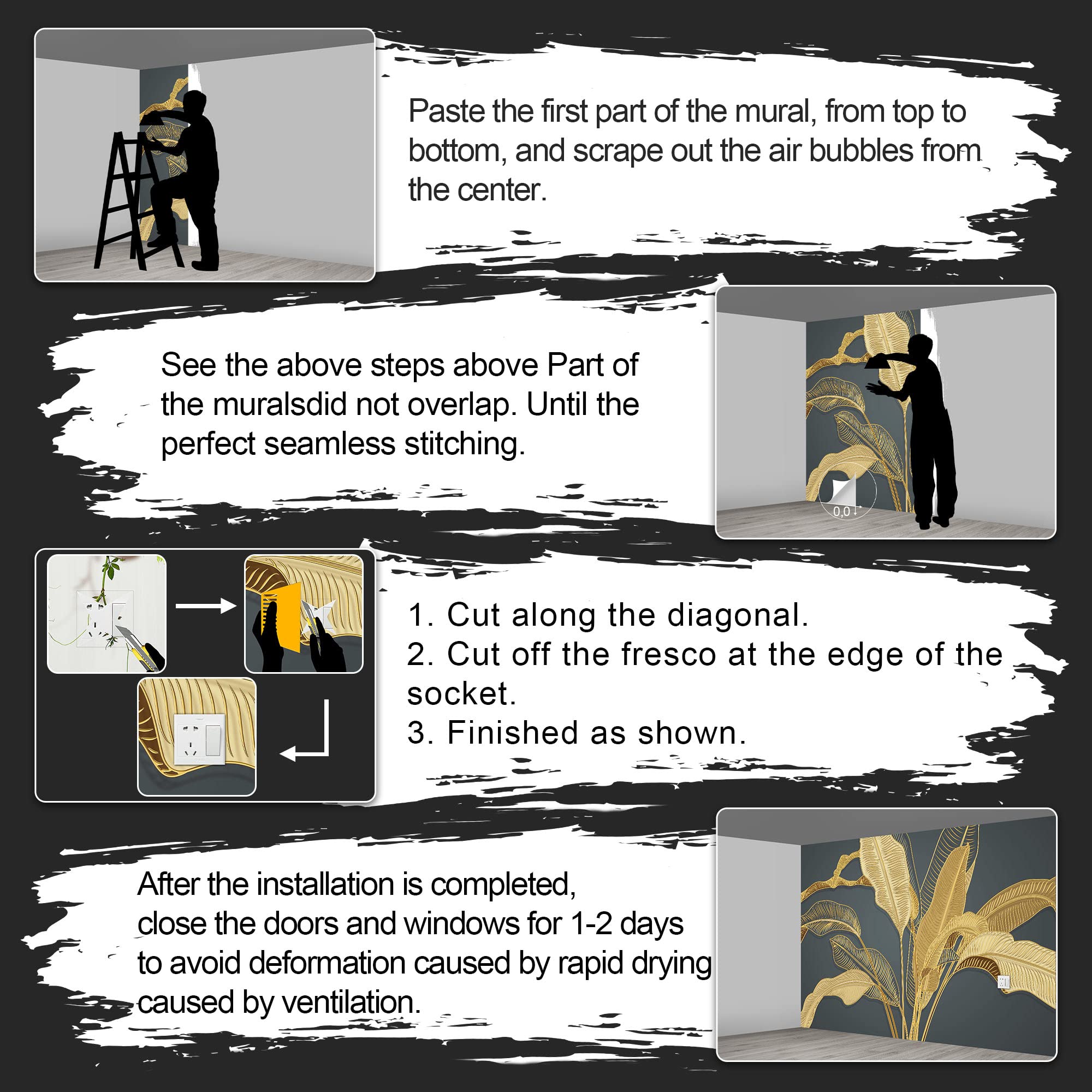 Paste the first part of the mural, from top to bottom, and scrape out the air bubbles from the center.

See the above steps above Part of the muralsdid not overlap. Until the perfect seamless stitching.

0,0

1. Cut along the diagonal.
2. Cut off the fresco at the edge of the socket.
3. Finished as shown.

After the installation is completed, close the doors and windows for 1-2 days to avoid deformation caused by rapid drying caused by ventilation.