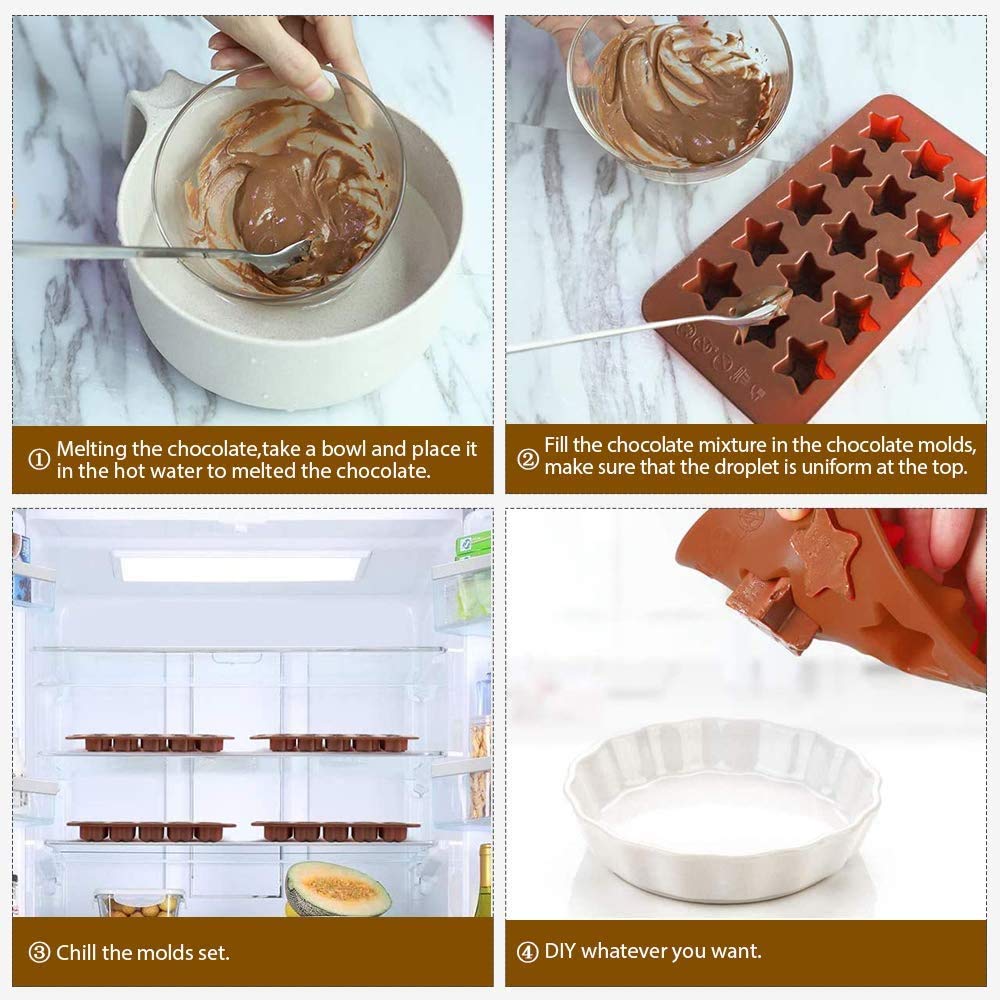 ① Melting the chocolate,take a bowl and place it in the hot water to melted the chocolate.

② Fill the chocolate mixture in the chocolate molds, make sure that the droplet is uniform at the top.

③ Chill the molds set.

④ DIY whatever you want.