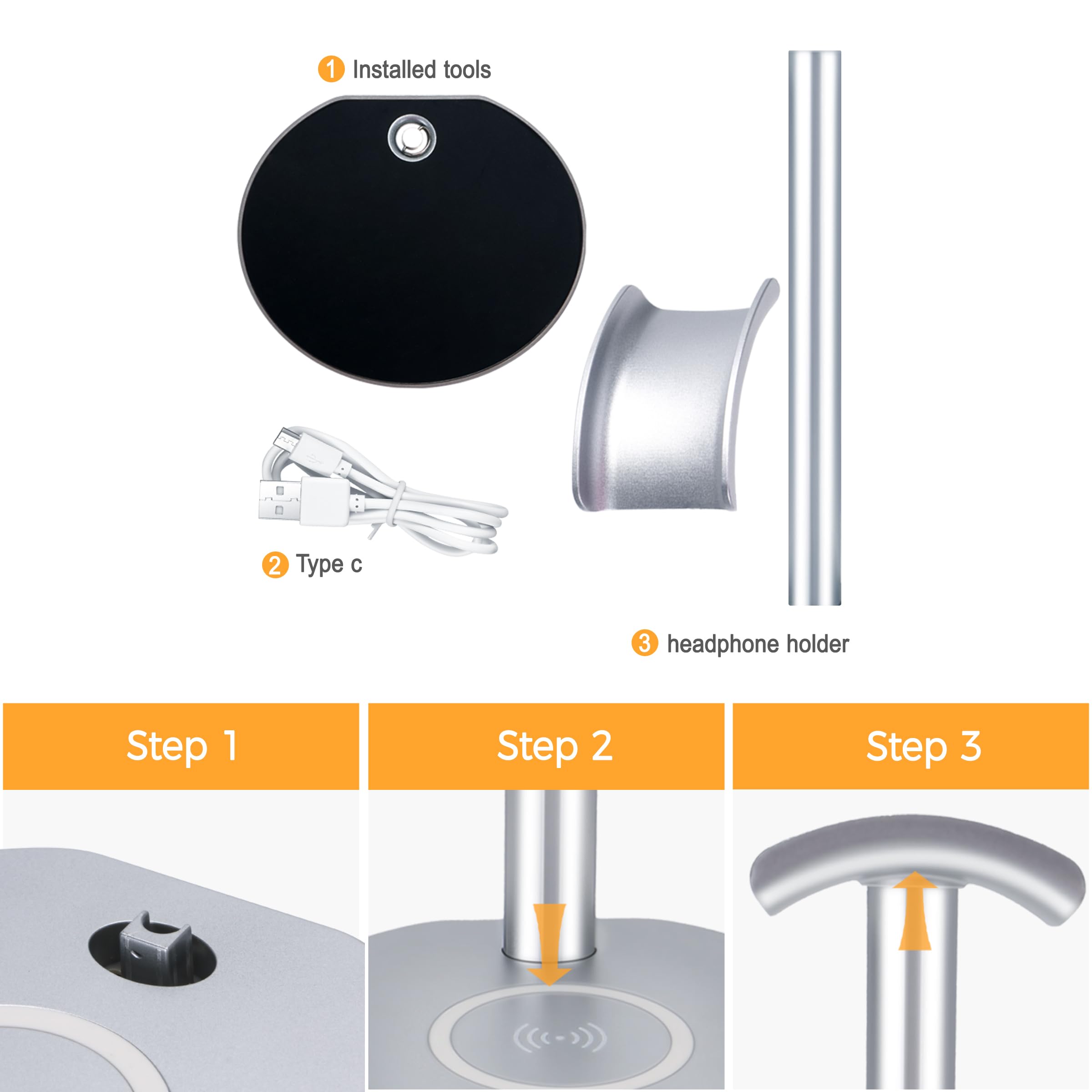 1 Installed tools

2 Type c

3 headphone holder

Step 1

Step 2

Step 3