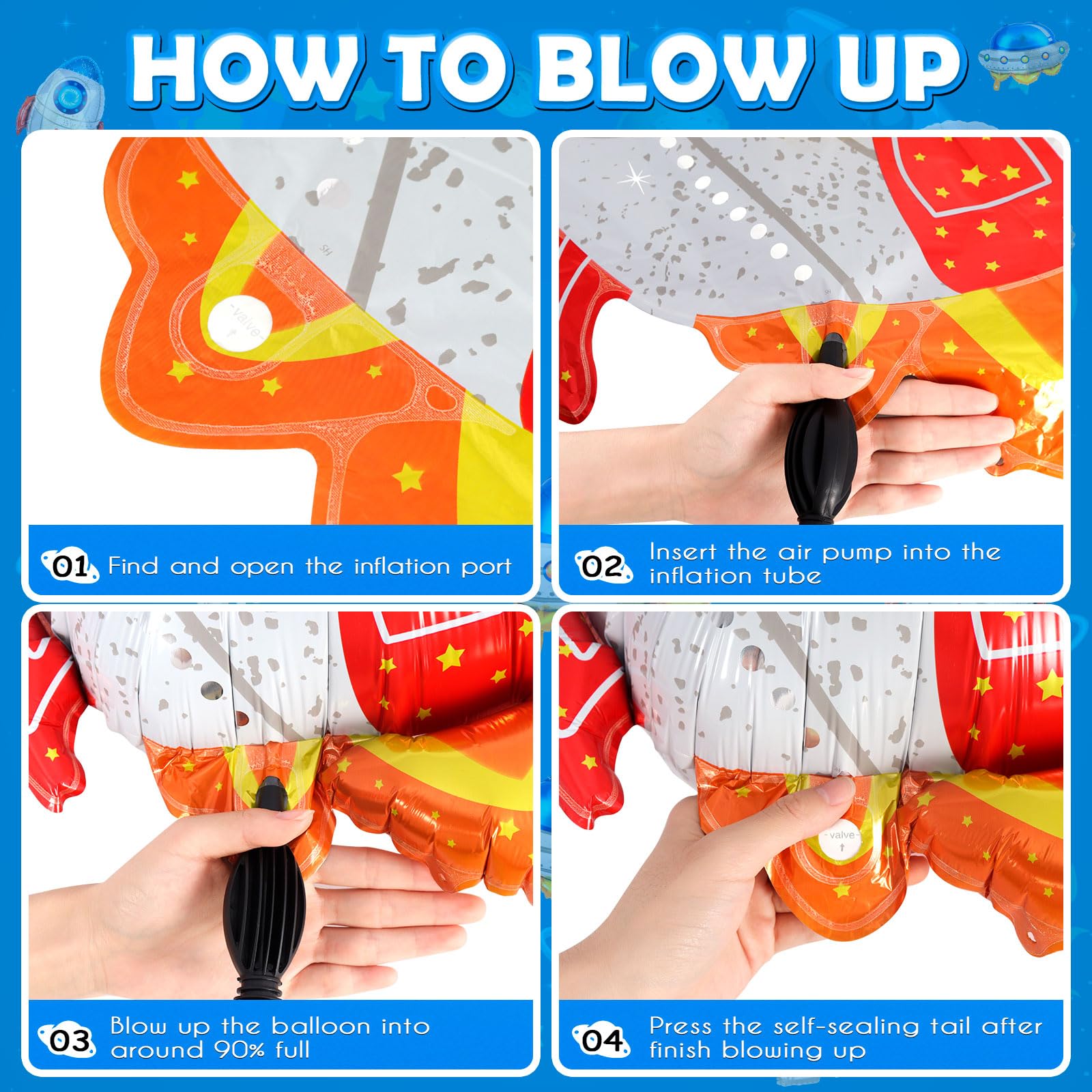 HOW TO BLOW UP

-valve-

01 Find and open the inflation port

02 Insert the air pump into the inflation tube

03 Blow up the balloon into around 90% full

-valve-

04 Press the self-sealing tail after finish blowing up