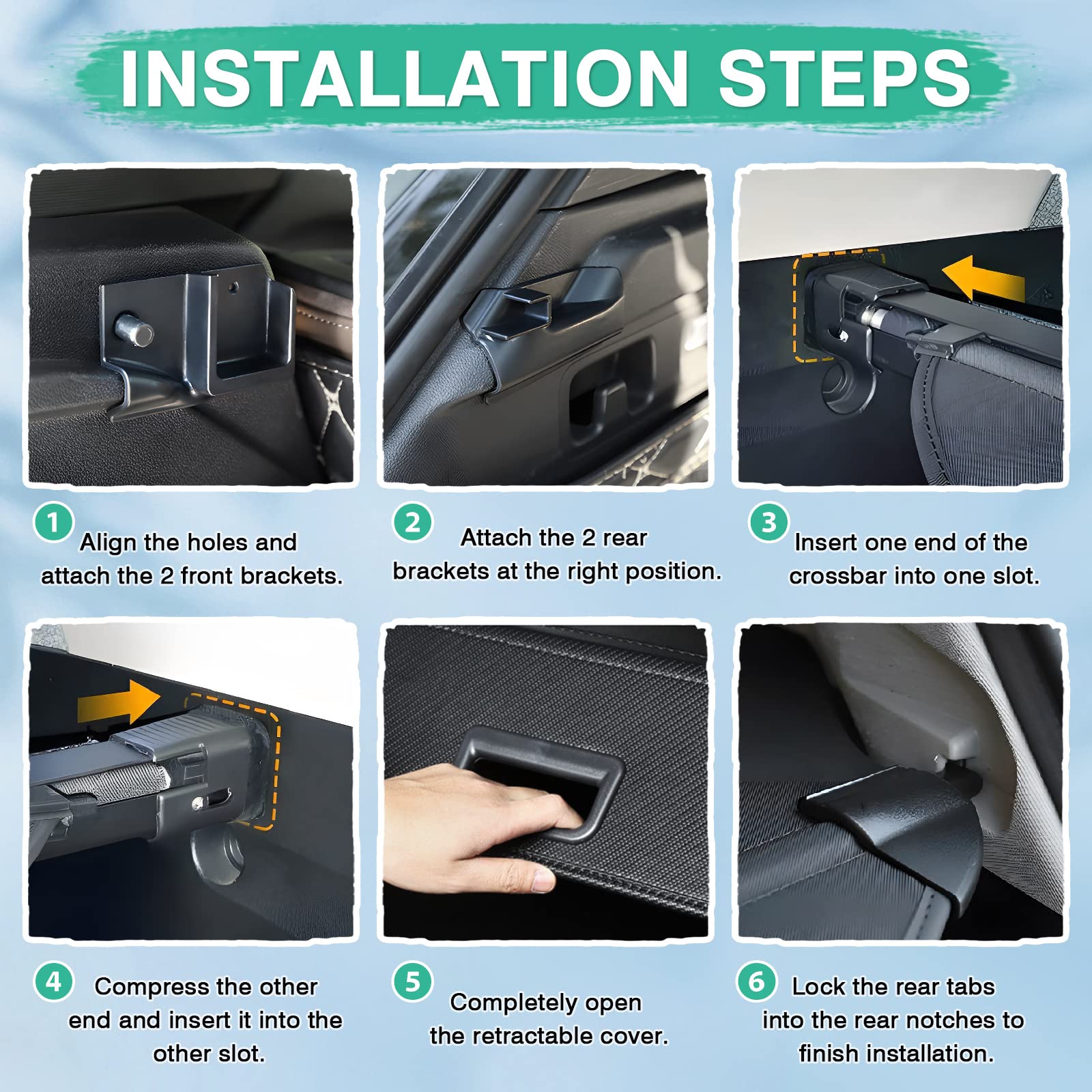 INSTALLATION STEPS

1 Align the holes and attach the 2 front brackets.

2 Attach the 2 rear brackets at the right position.

3 Insert one end of the crossbar into one slot.

4 Compress the other end and insert it into the other slot.

5 Completely open the retractable cover.

6 Lock the rear tabs into the rear notches to finish installation.