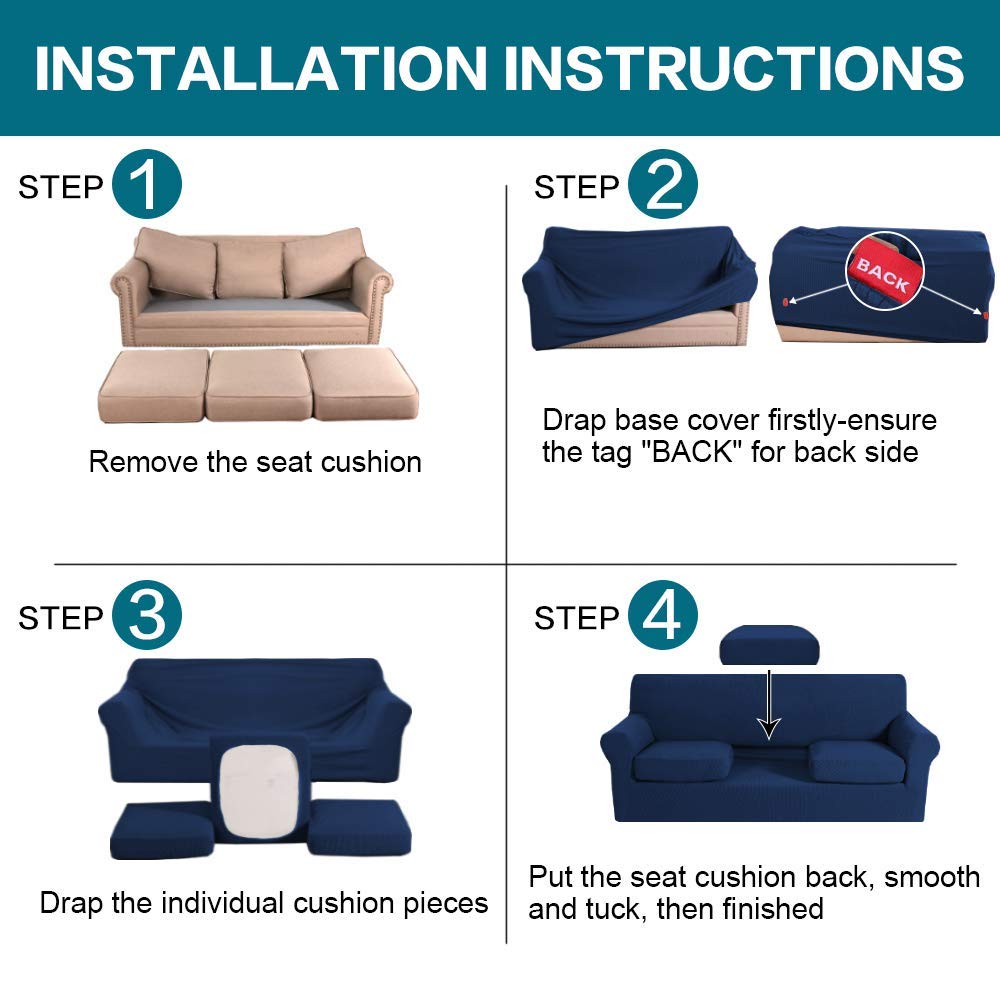 INSTALLATION INSTRUCTIONS

STEP 1

Remove the seat cushion

STEP 2

BACK

Drap base cover firstly-ensure the tag "BACK" for back side

STEP 3

Drap the individual cushion pieces

STEP 4

Put the seat cushion back, smooth and tuck, then finished