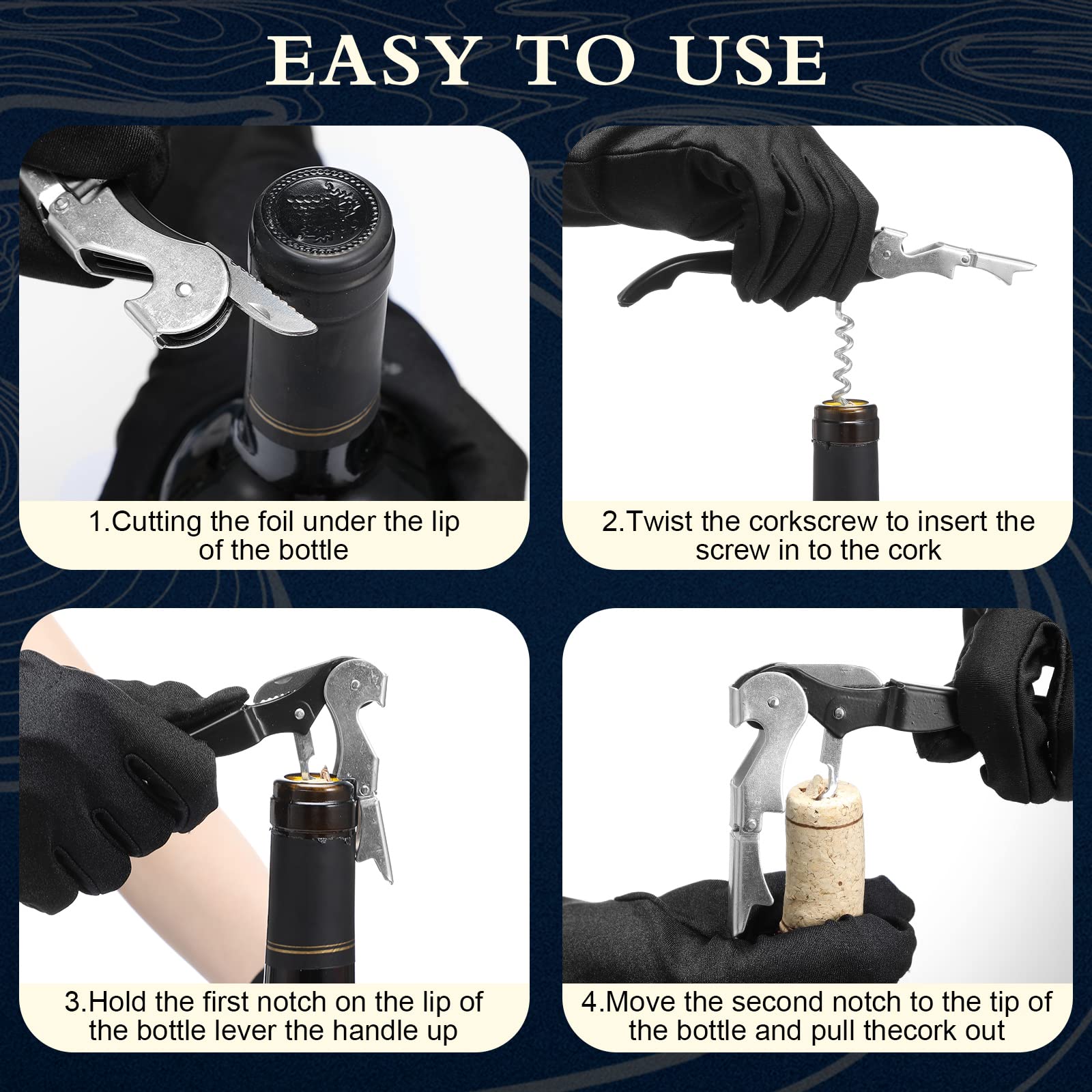 EASY TO USE

1.Cutting the foil under the lip of the bottle

2.Twist the corkscrew to insert the screw in to the cork

3.Hold the first notch on the lip of the bottle lever the handle up

4.Move the second notch to the tip of the bottle and pull thecork out