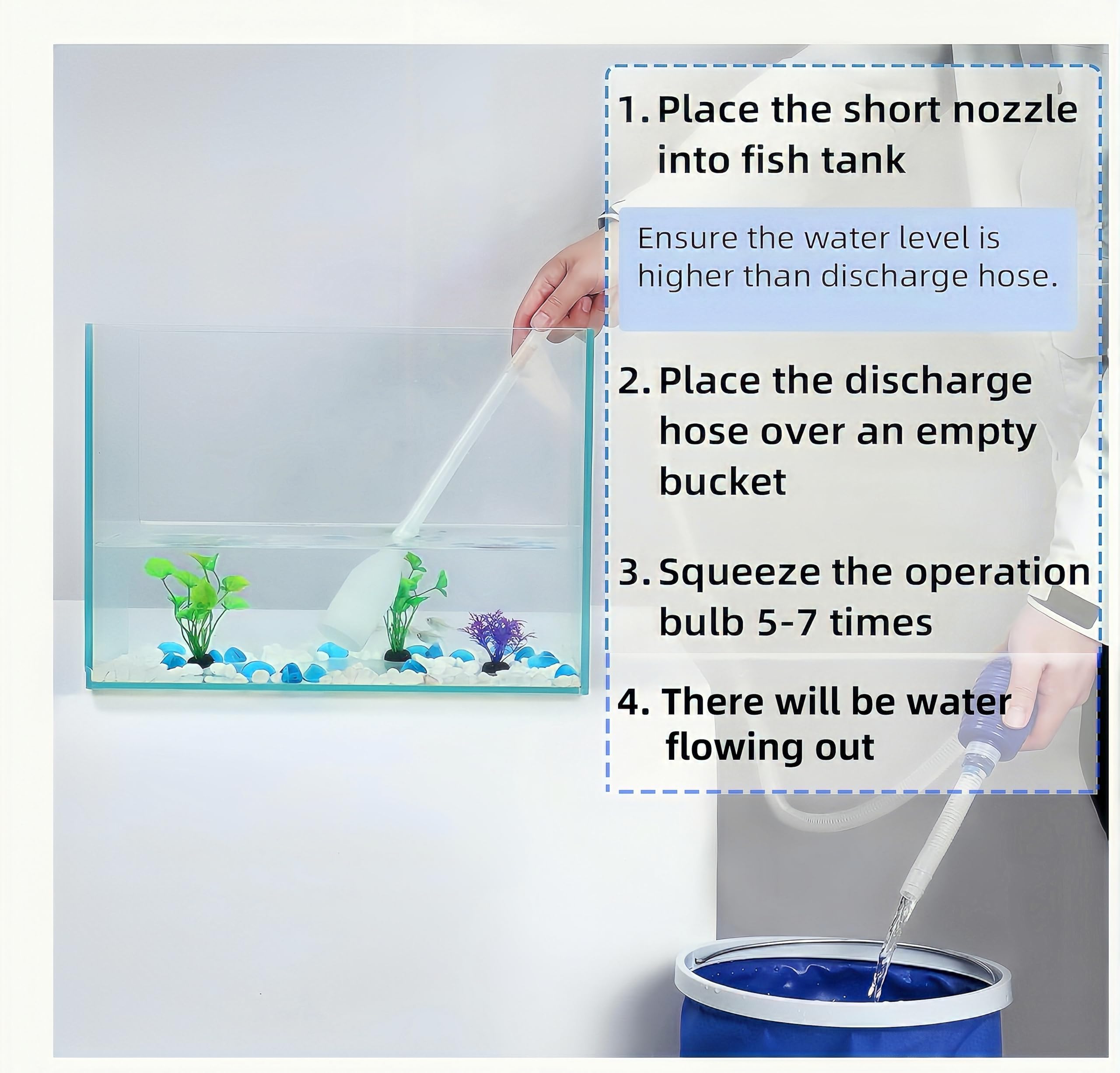 1. Place the short nozzle into fish tank

Ensure the water level is higher than discharge hose.

2. Place the discharge hose over an empty bucket

3. Squeeze the operation bulb 5-7 times

4. There will be water flowing out