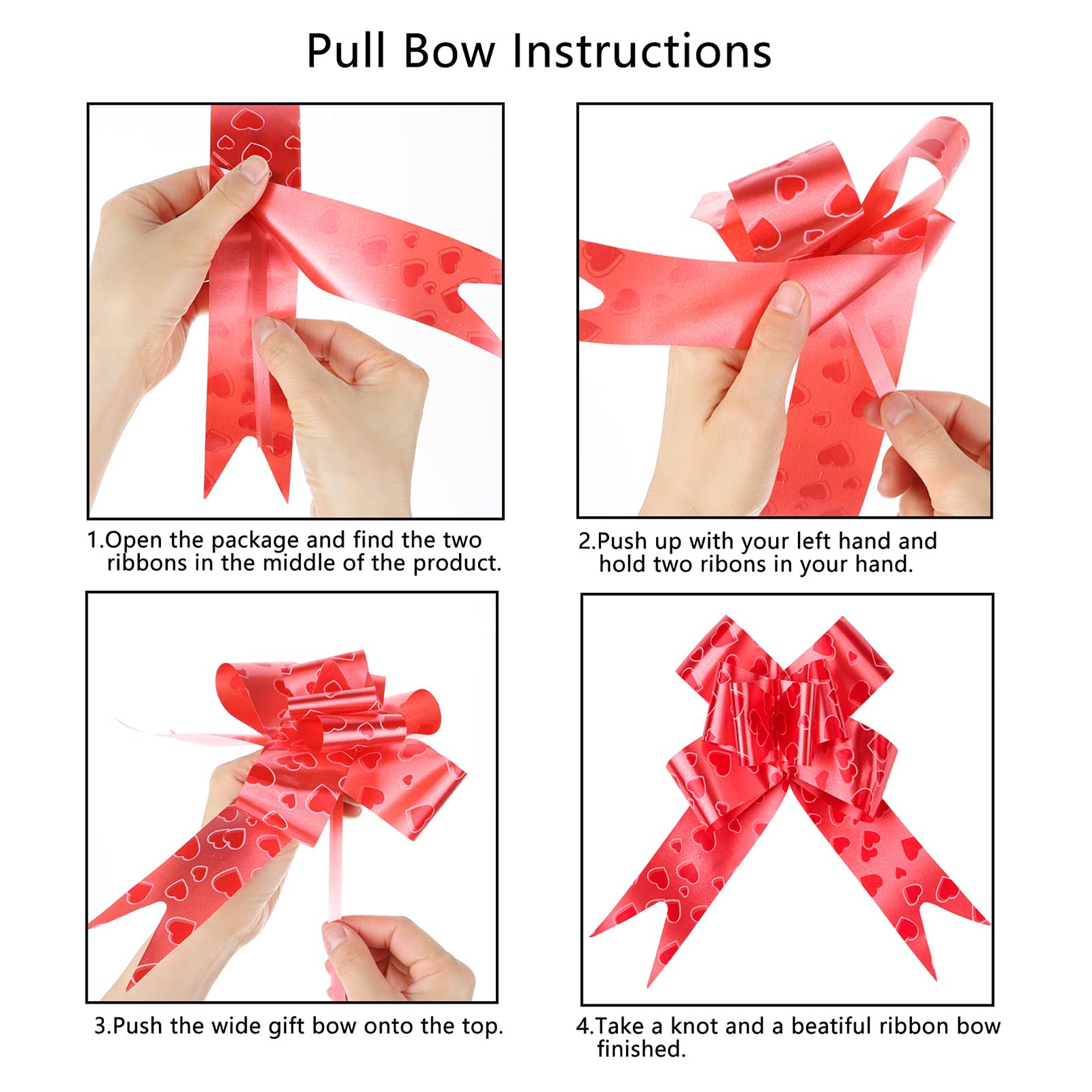 Pull Bow Instructions

1.Open the package and find the two ribbons in the middle of the product.

2.Push up with your left hand and hold two ribons in your hand.

3.Push the wide gift bow onto the top.

4.Take a knot and a beatiful ribbon bow finished.