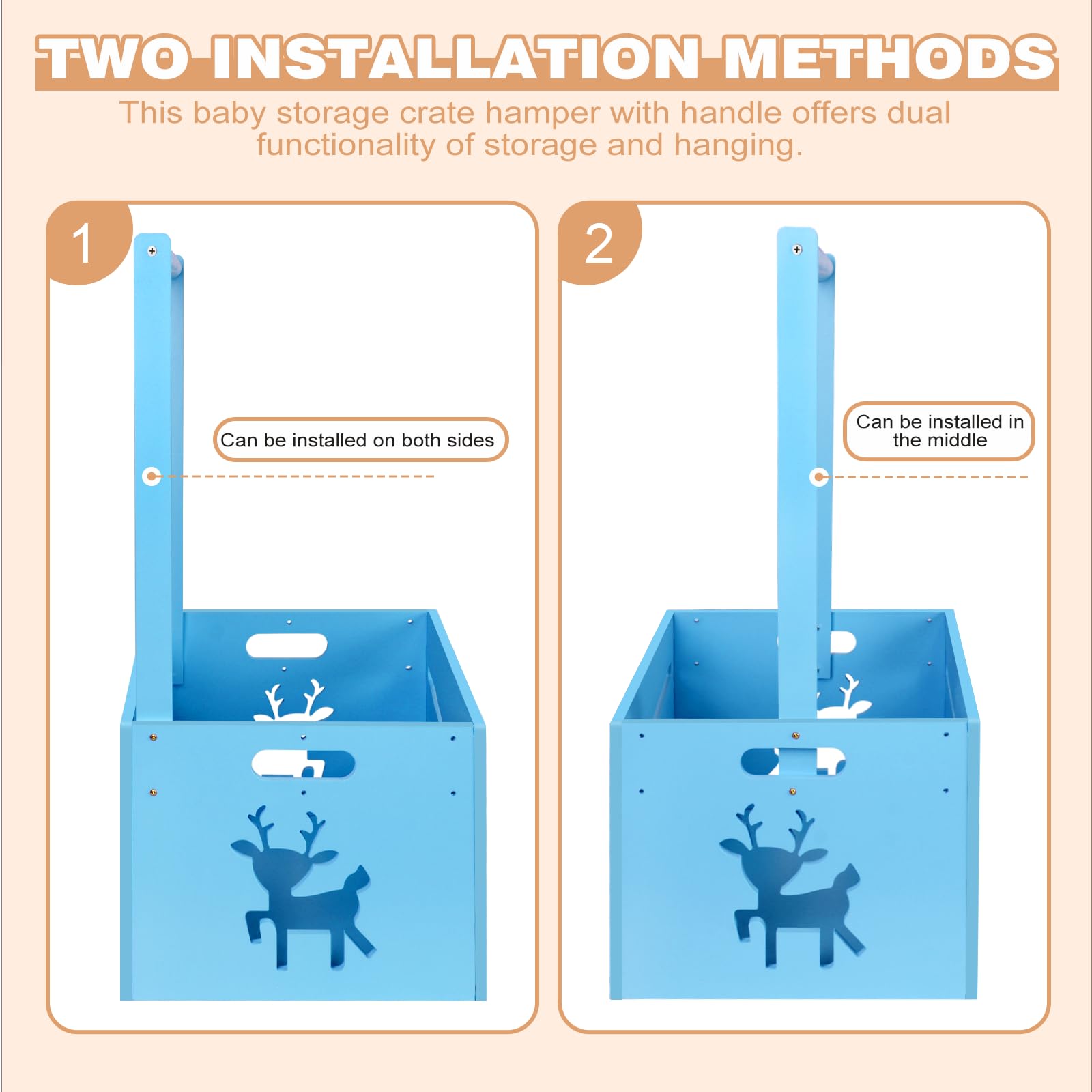 TWO INSTALLATION METHODS

This baby storage crate hamper with handle offers dual functionality of storage and hanging.

1

Can be installed on both sides

2

Can be installed in the middle