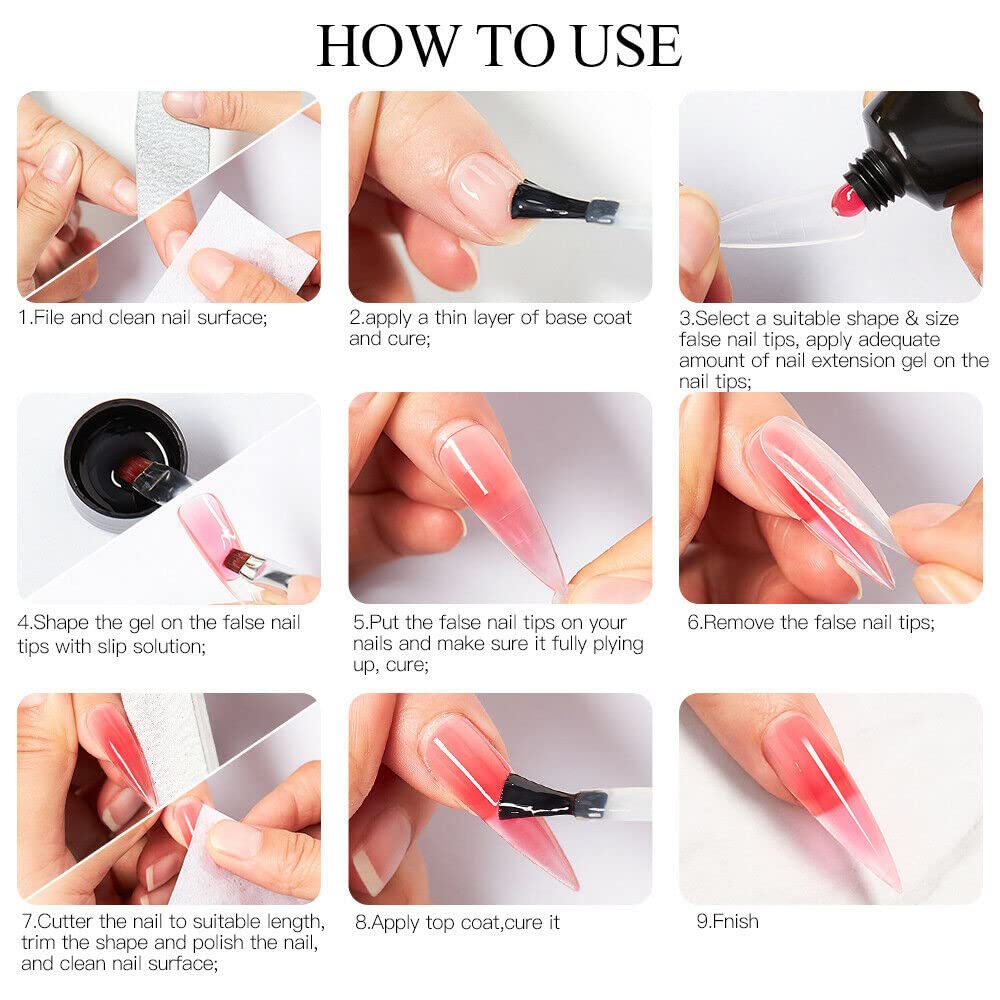 HOW TO USE

1.File and clean nail surface;

2.apply a thin layer of base coat and cure;

3.Select a suitable shape & size false nail tips, apply adequate amount of nail extension gel on the nail tips;

4.Shape the gel on the false nail tips with slip solution;

5.Put the false nail tips on your nails and make sure it fully plying up, cure;

6.Remove the false nail tips;

7.Cutter the nail to suitable length, trim the shape and polish the nail, and clean nail surface;

8.Apply top coat,cure it

9.Fnish