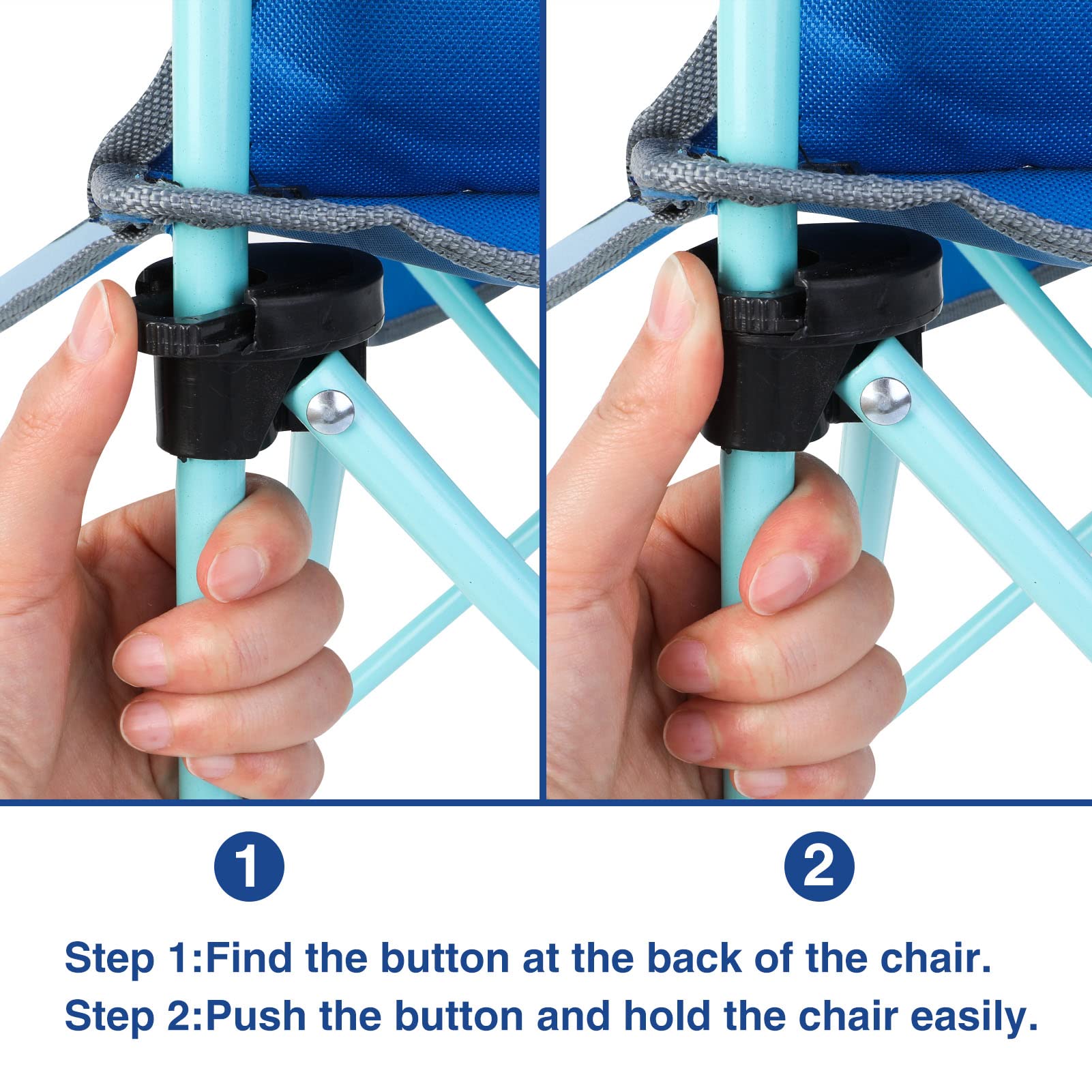 1

2

Step 1:Find the button at the back of the chair.
Step 2:Push the button and hold the chair easily.