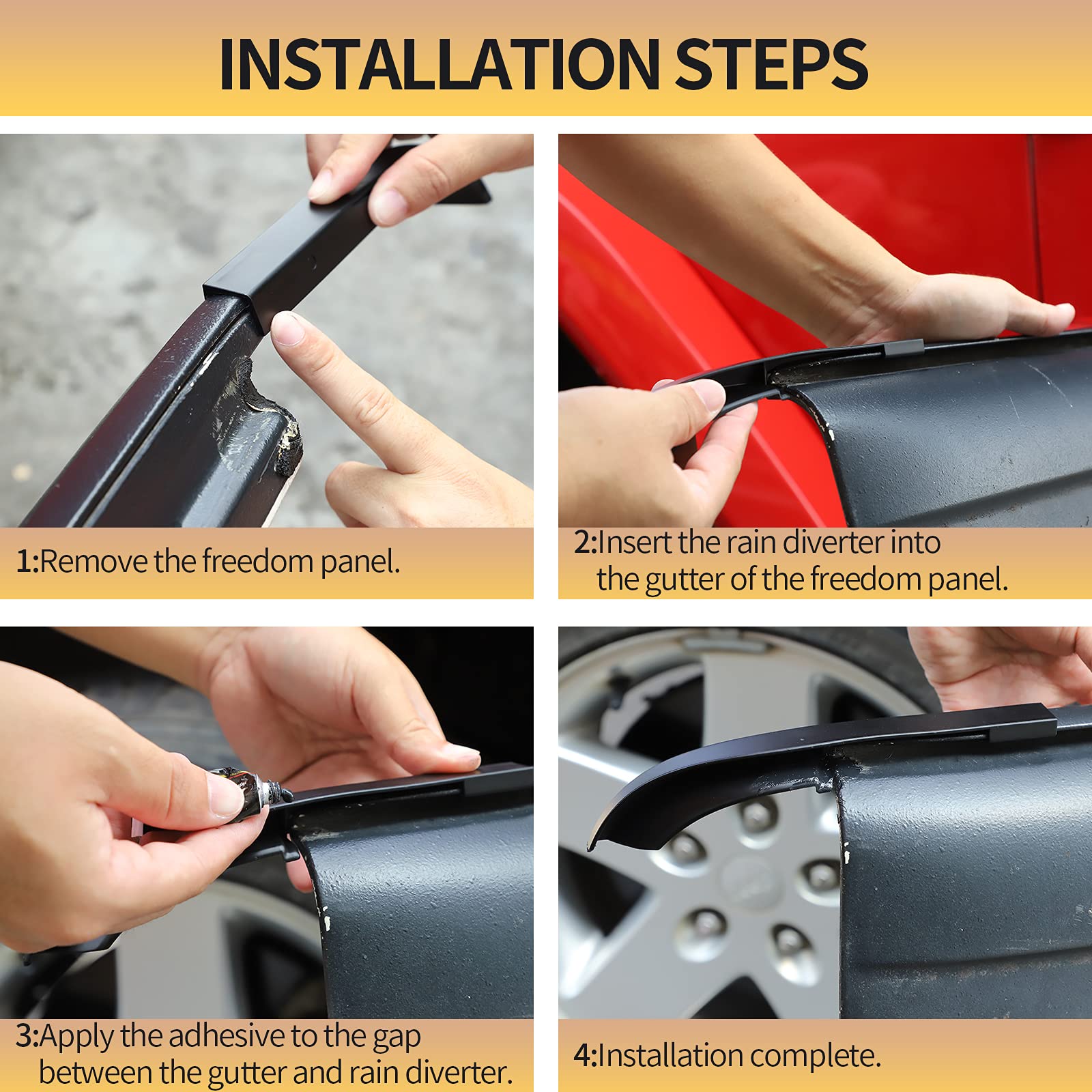 INSTALLATION STEPS

1:Remove the freedom panel.

2:Insert the rain diverter into the gutter of the freedom panel.

3:Apply the adhesive to the gap between the gutter and rain diverter.

4:Installation complete.