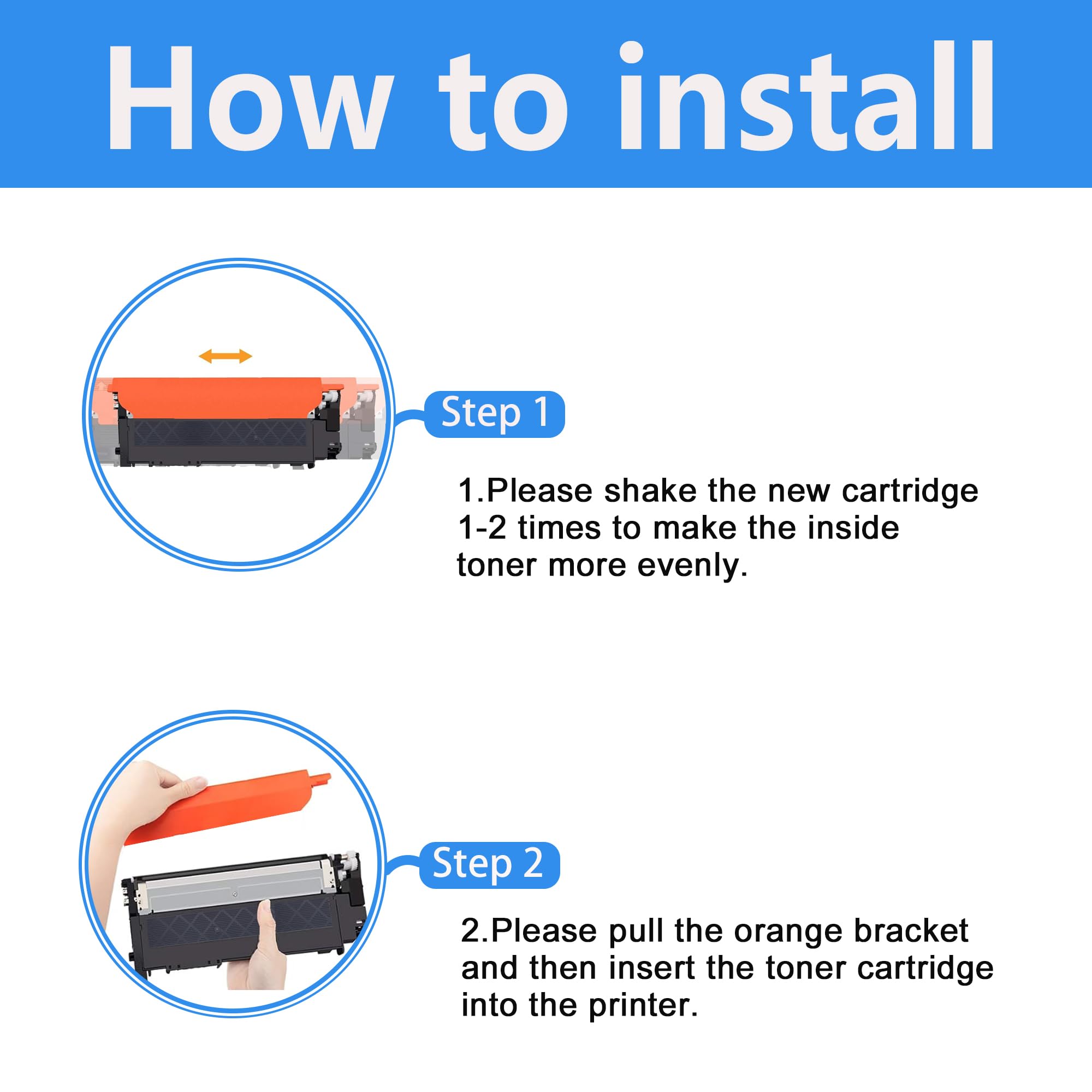 How to install

Step 1

1.Please shake the new cartridge 1-2 times to make the inside toner more evenly.

Step 2

2.Please pull the orange bracket and then insert the toner cartridge into the printer.