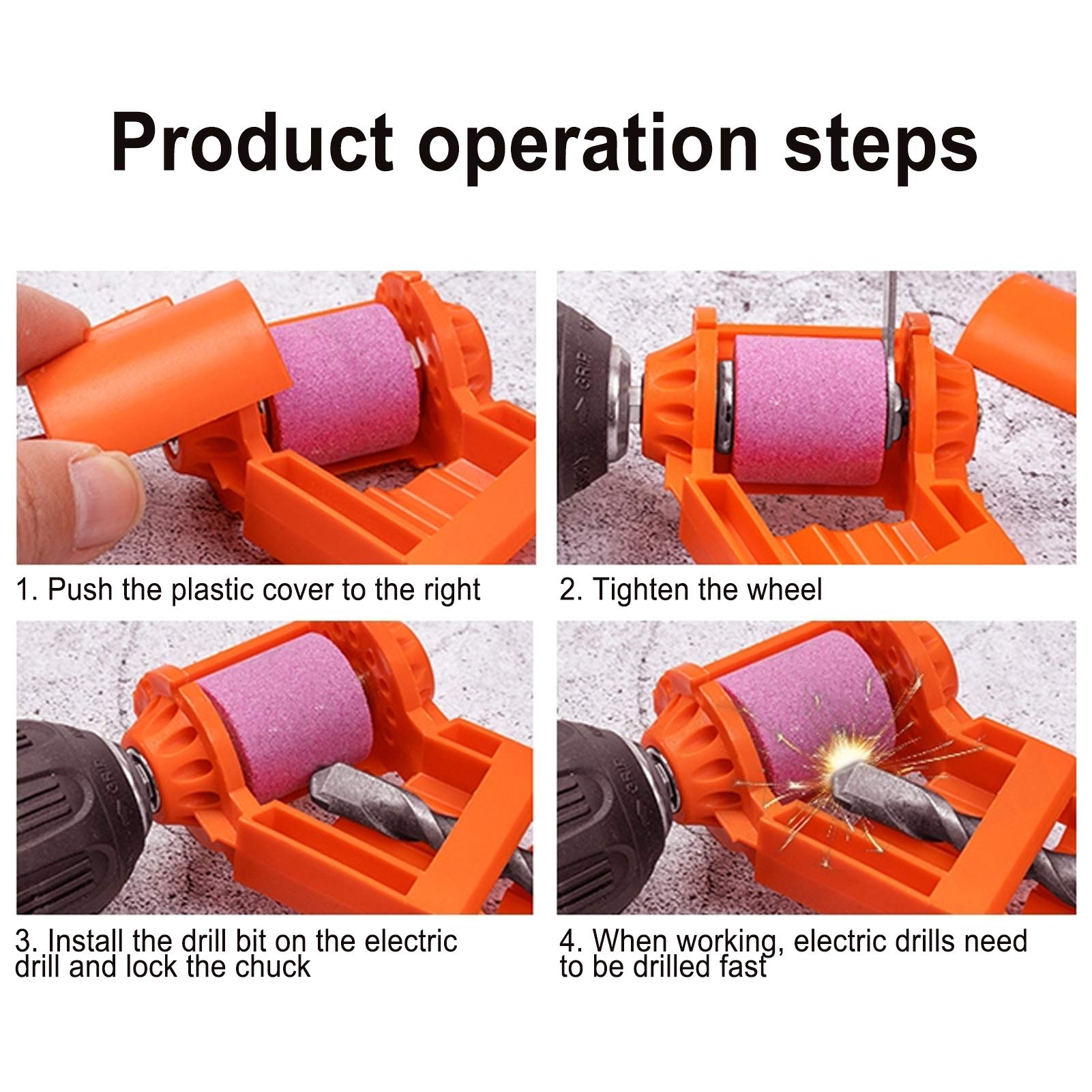 Product operation steps

1. Push the plastic cover to the right

2. Tighten the wheel

3. Install the drill bit on the electric drill and lock the chuck

4. When working, electric drills need to be drilled fast