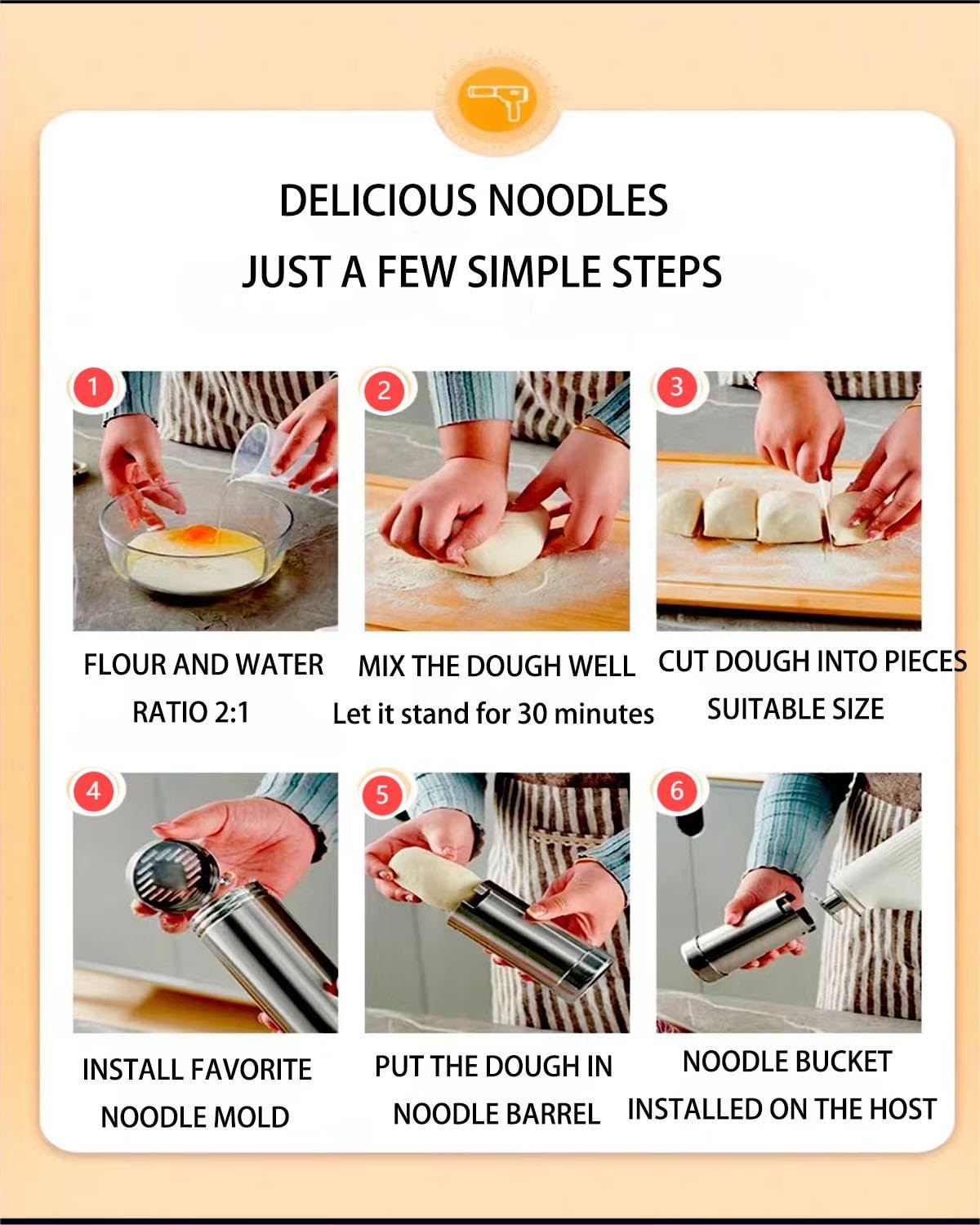 DELICIOUS NOODLES
JUST A FEW SIMPLE STEPS

1

FLOUR AND WATER
RATIO 2:1

2

MIX THE DOUGH WELL
Let it stand for 30 minutes

3

CUT DOUGH INTO PIECES
SUITABLE SIZE

4

INSTALL FAVORITE
NOODLE MOLD

5

PUT THE DOUGH IN
NOODLE BARREL

6

NOODLE BUCKET
INSTALLED ON THE HOST