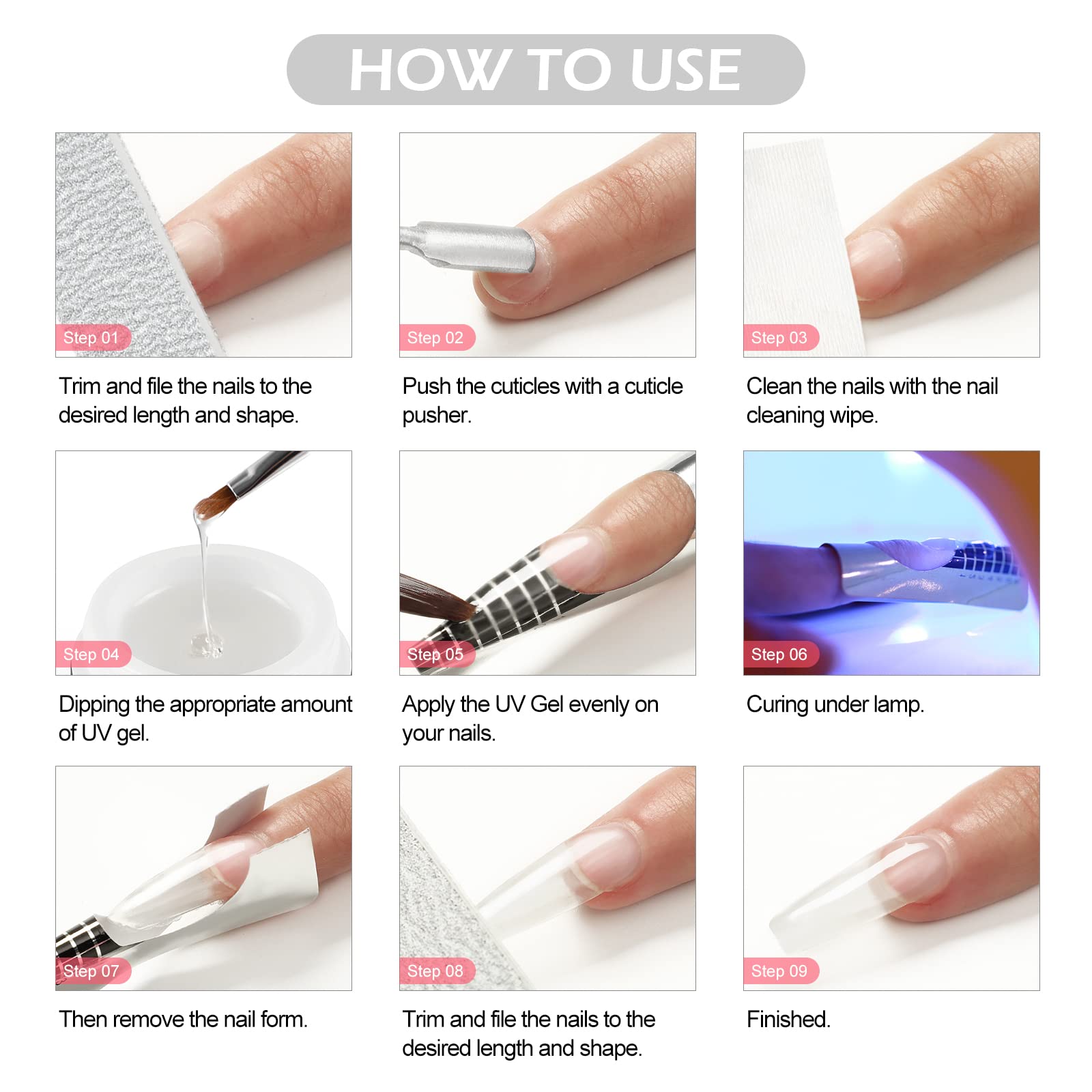 HOW TO USE

Step 01

Trim and file the nails to the desired length and shape.

Step 02

Push the cuticles with a cuticle pusher.

Step 03

Clean the nails with the nail cleaning wipe.

Step 04

Dipping the appropriate amount of UV gel.

Step 05

Apply the UV Gel evenly on your nails.

Step 06

Curing under lamp.

Step 07

Then remove the nail form.

Step 08

Trim and file the nails to the desired length and shape.

Step 09

Finished.