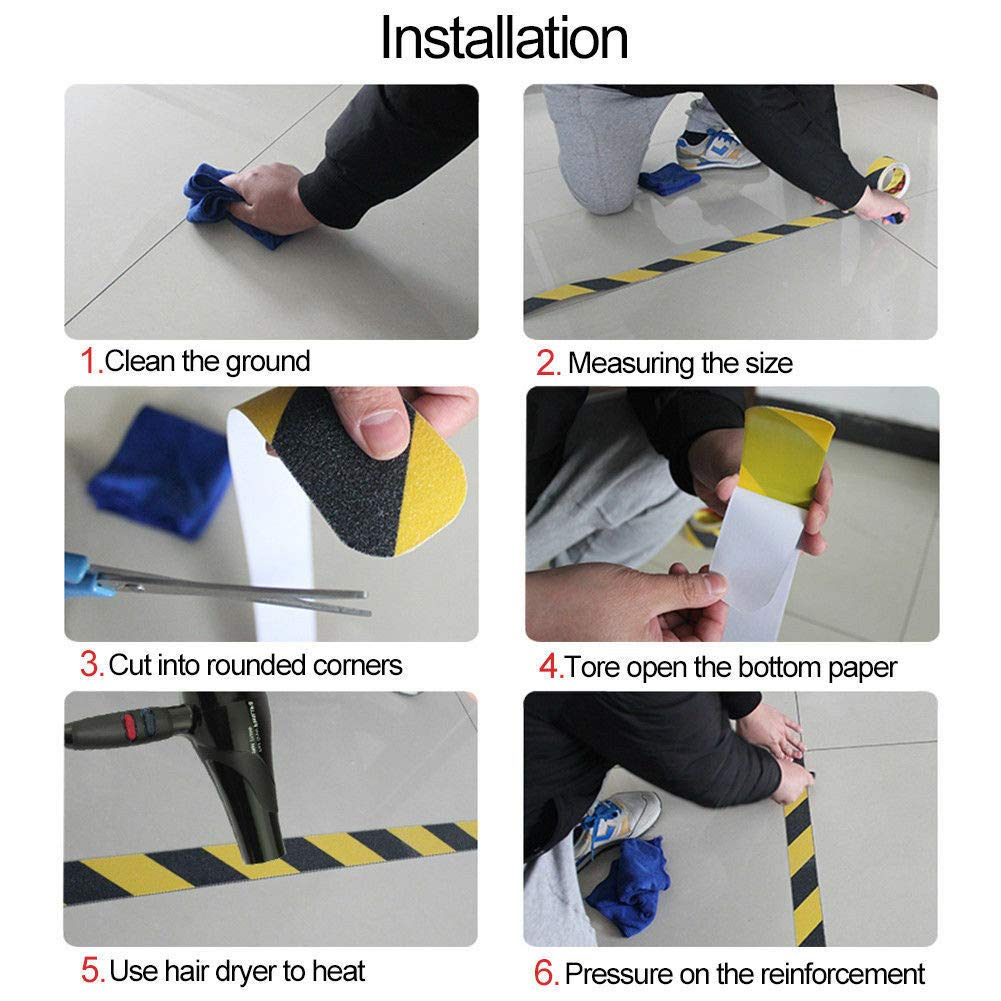 Installation

1.Clean the ground

2. Measuring the size

3.Cut into rounded corners

4.Tore open the bottom paper

5.Use hair dryer to heat

6.Pressure on the reinforcement