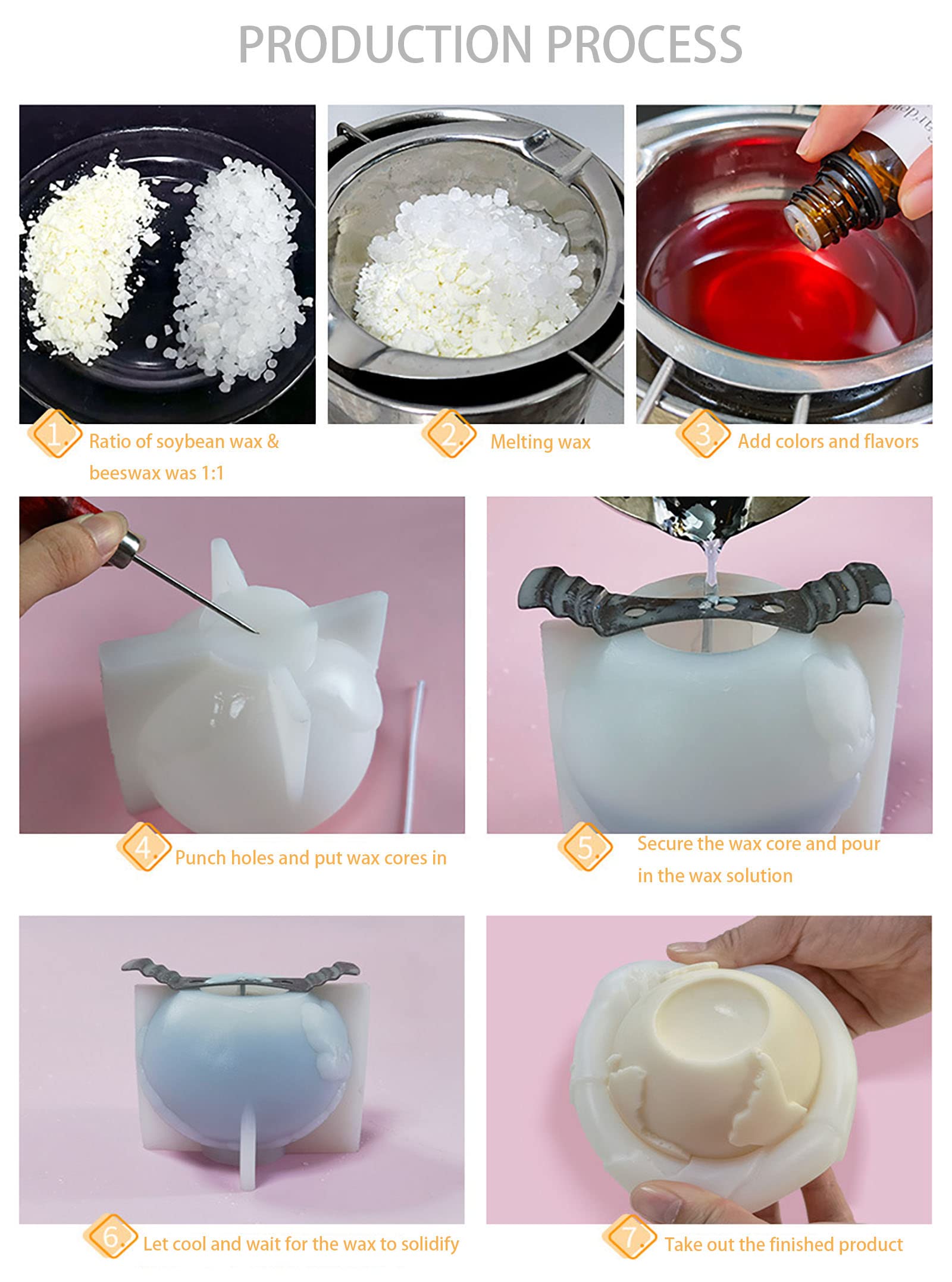 PRODUCTION PROCESS

1. Ratio of soybean wax & beeswax was 1:1

2. Melting wax

3. Add colors and flavors

4. Punch holes and put wax cores in

5. Secure the wax core and pour in the wax solution

6. Let cool and wait for the wax to solidify

7. Take out the finished product