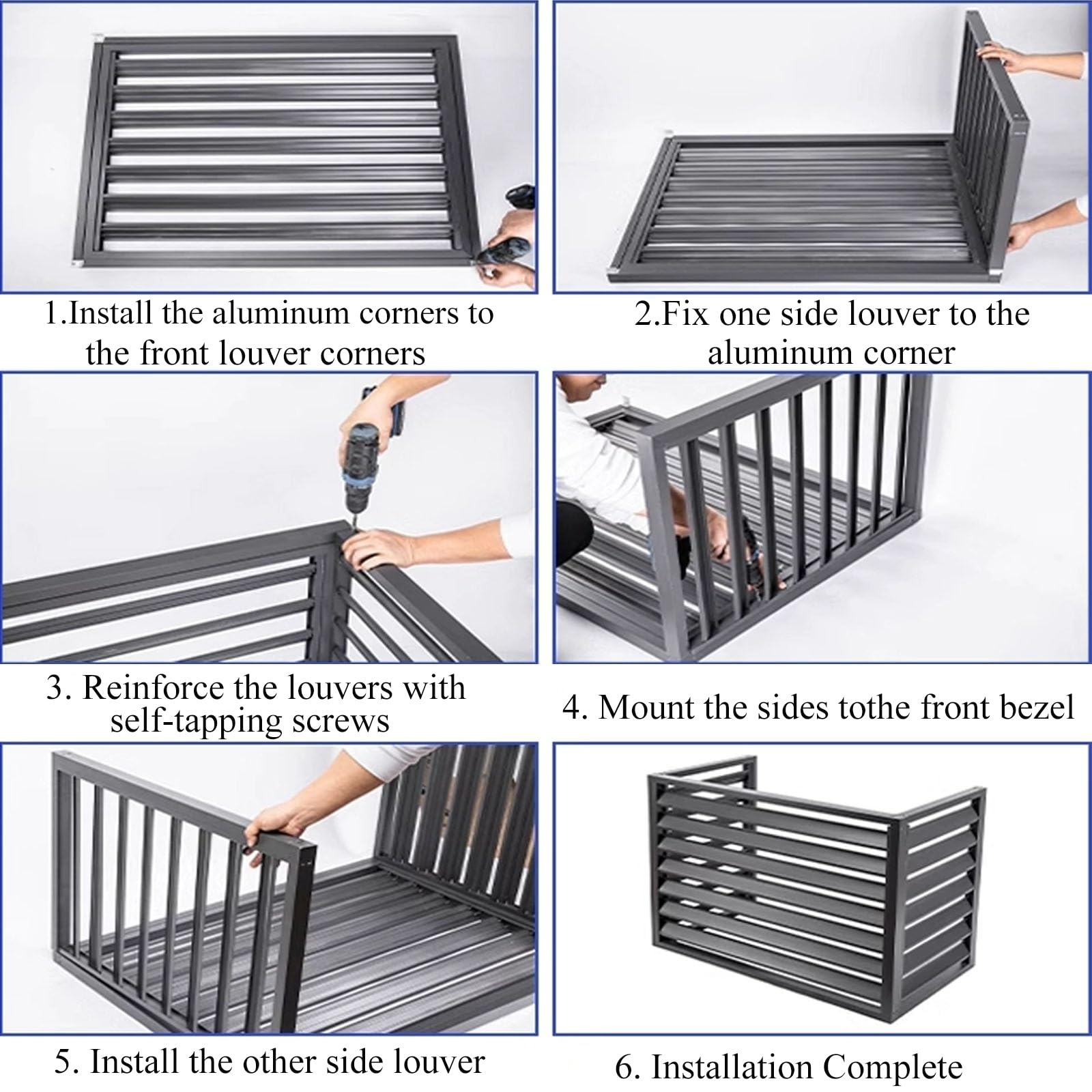 1.Install the aluminum corners to the front louver corners

2.Fix one side louver to the aluminum corner

3. Reinforce the louvers with self-tapping screws

4. Mount the sides tothe front bezel

5. Install the other side louver

6. Installation Complete