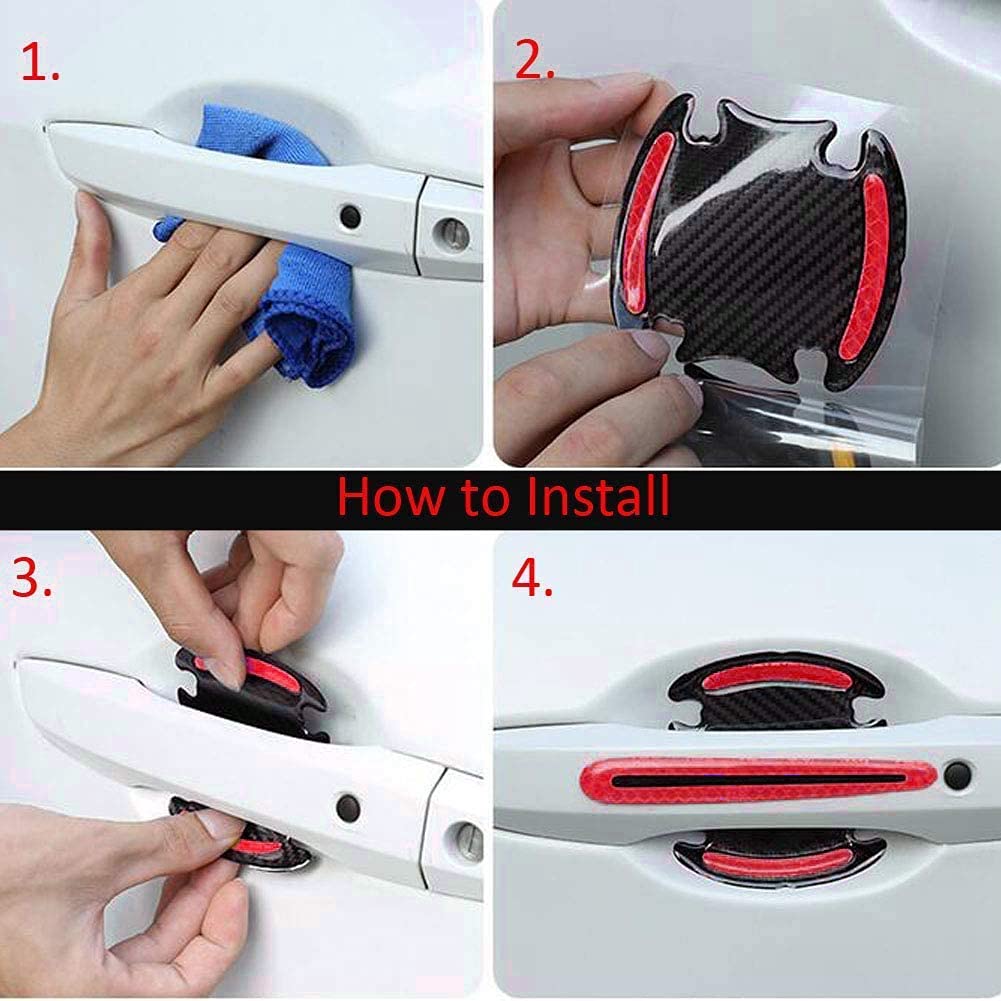 1.

2.

How to Install

3.

4.