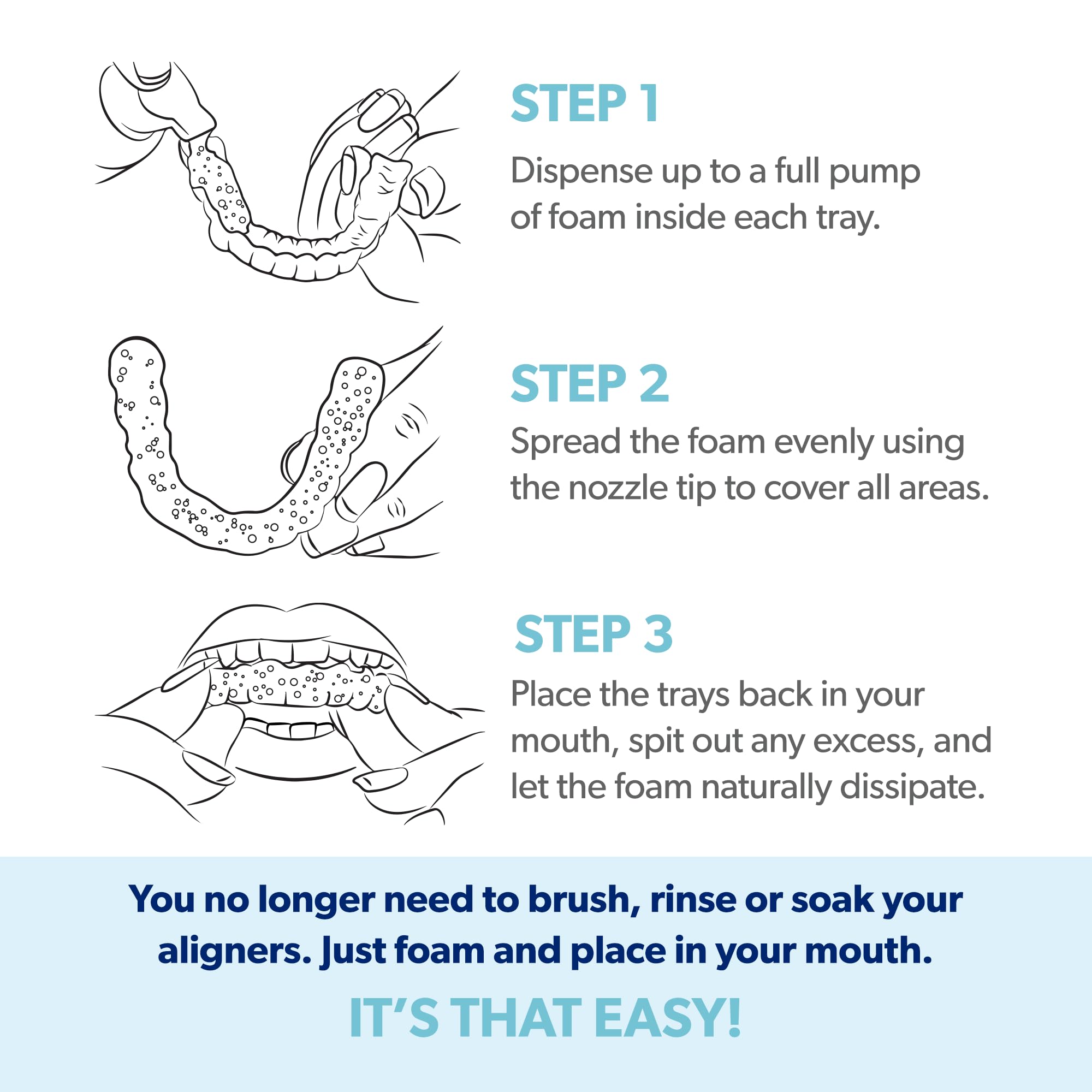 STEP 1

Dispense up to a full pump of foam inside each tray.

STEP 2

Spread the foam evenly using the nozzle tip to cover all areas.

STEP 3

Place the trays back in your mouth, spit out any excess, and let the foam naturally dissipate.

You no longer need to brush, rinse or soak your aligners. Just foam and place in your mouth.

IT'S THAT EASY!