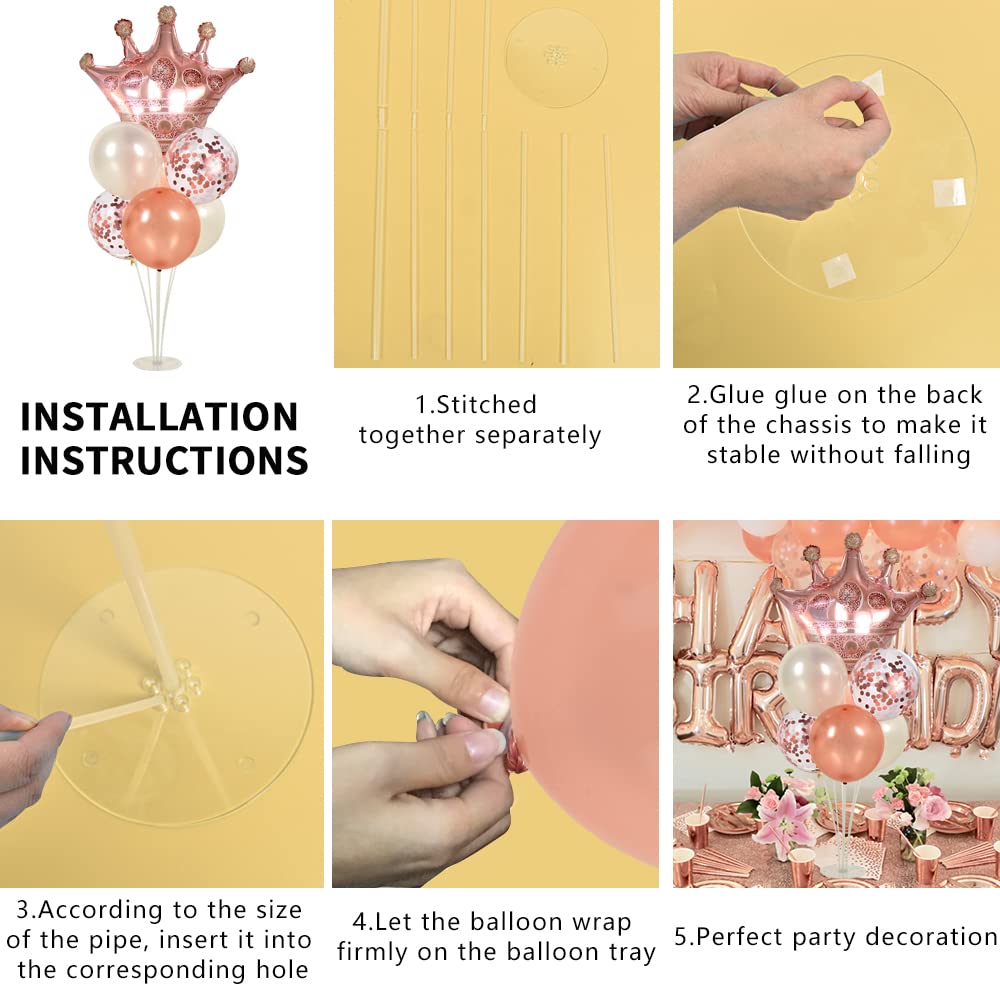 INSTALLATION INSTRUCTIONS

1.Stitched together separately

2.Glue glue on the back of the chassis to make it stable without falling

3.According to the size of the pipe, insert it into the corresponding hole

4.Let the balloon wrap firmly on the balloon tray

5.Perfect party decoration