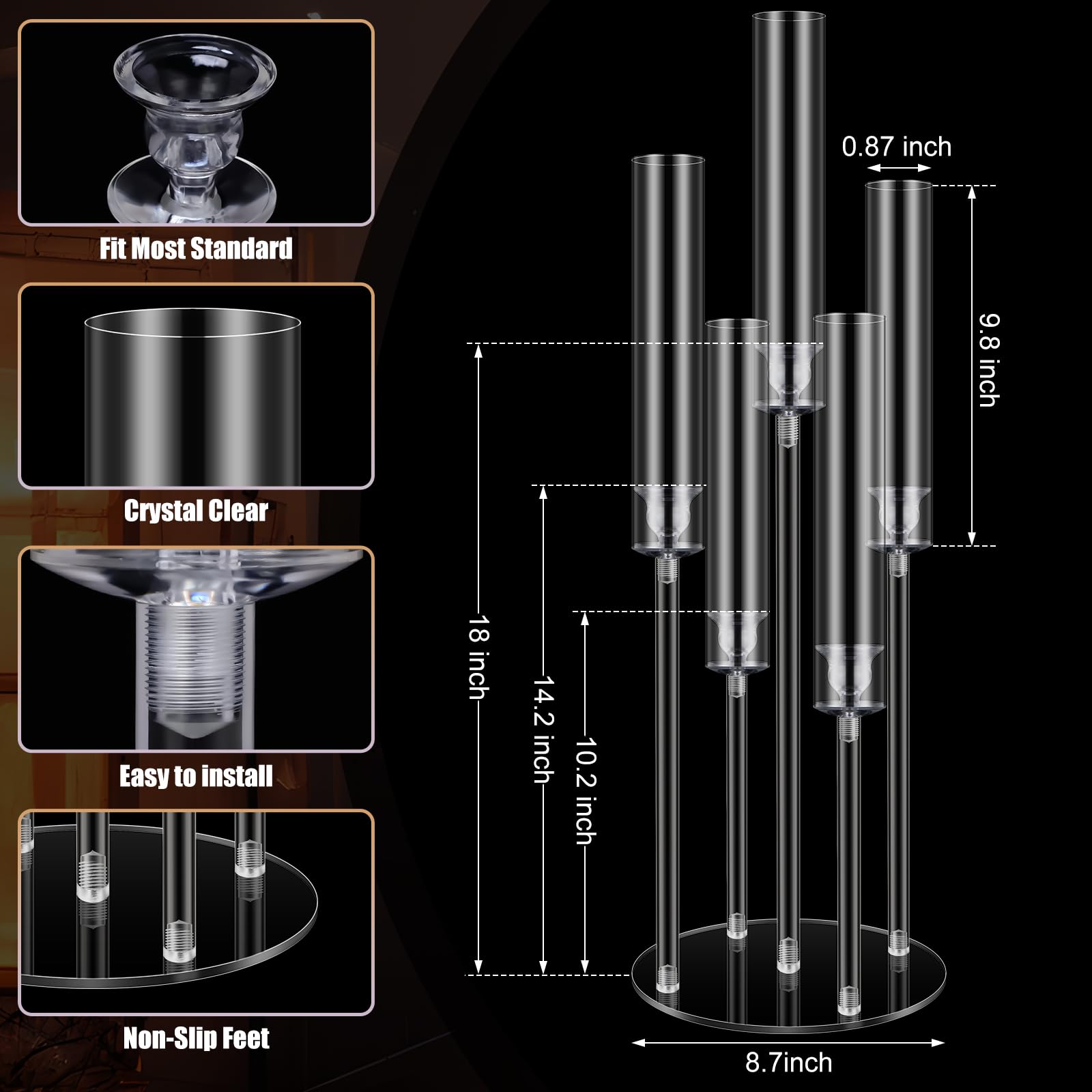 Fit Most Standard

Crystal Clear

Easy to install

Non-Slip Feet

0.87 inch

9.8 inch

18 inch

14.2 inch

10.2 inch

8.7inch