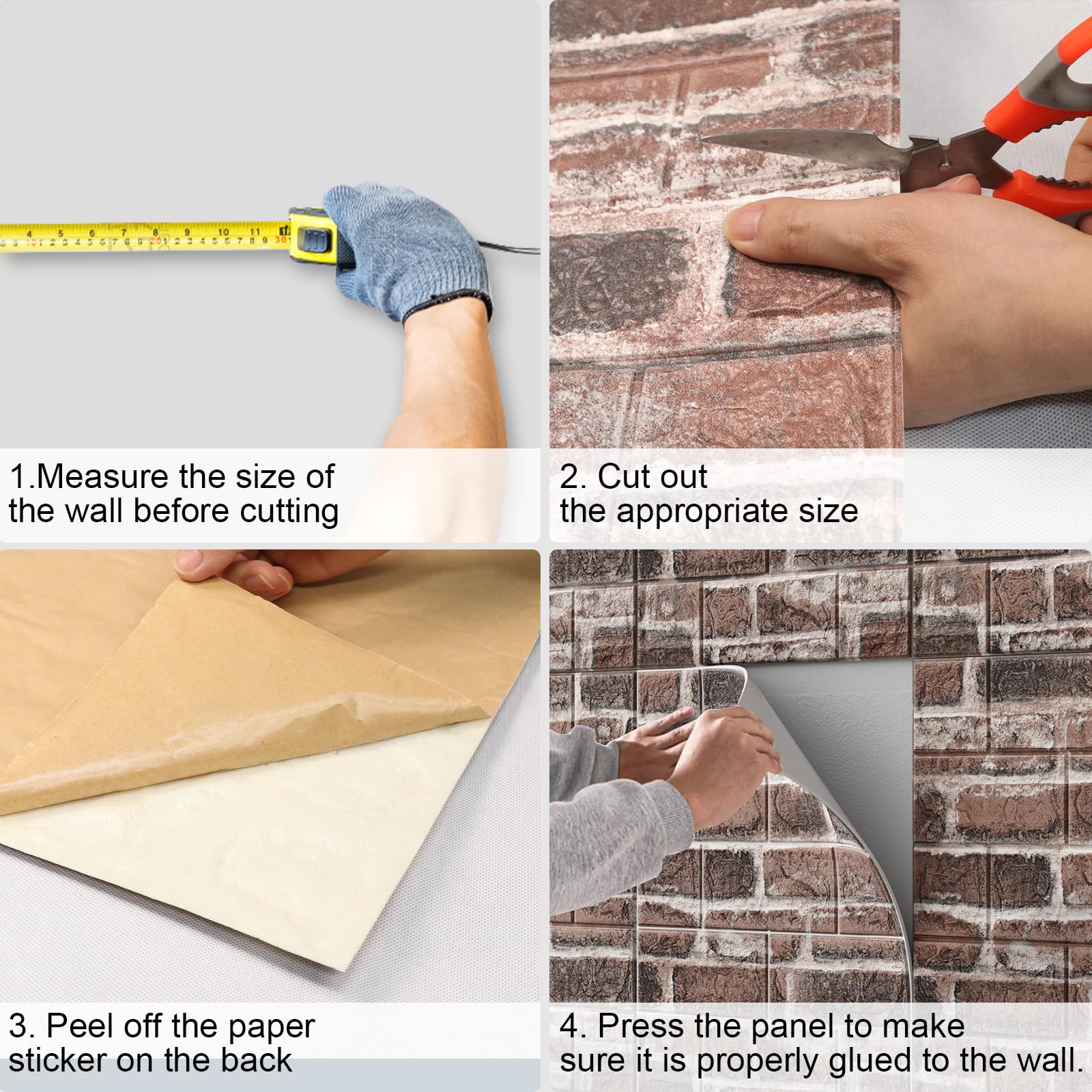 1.Measure the size of the wall before cutting

2. Cut out
the appropriate size

3. Peel off the paper sticker on the back

4. Press the panel to make sure it is properly glued to the wall.