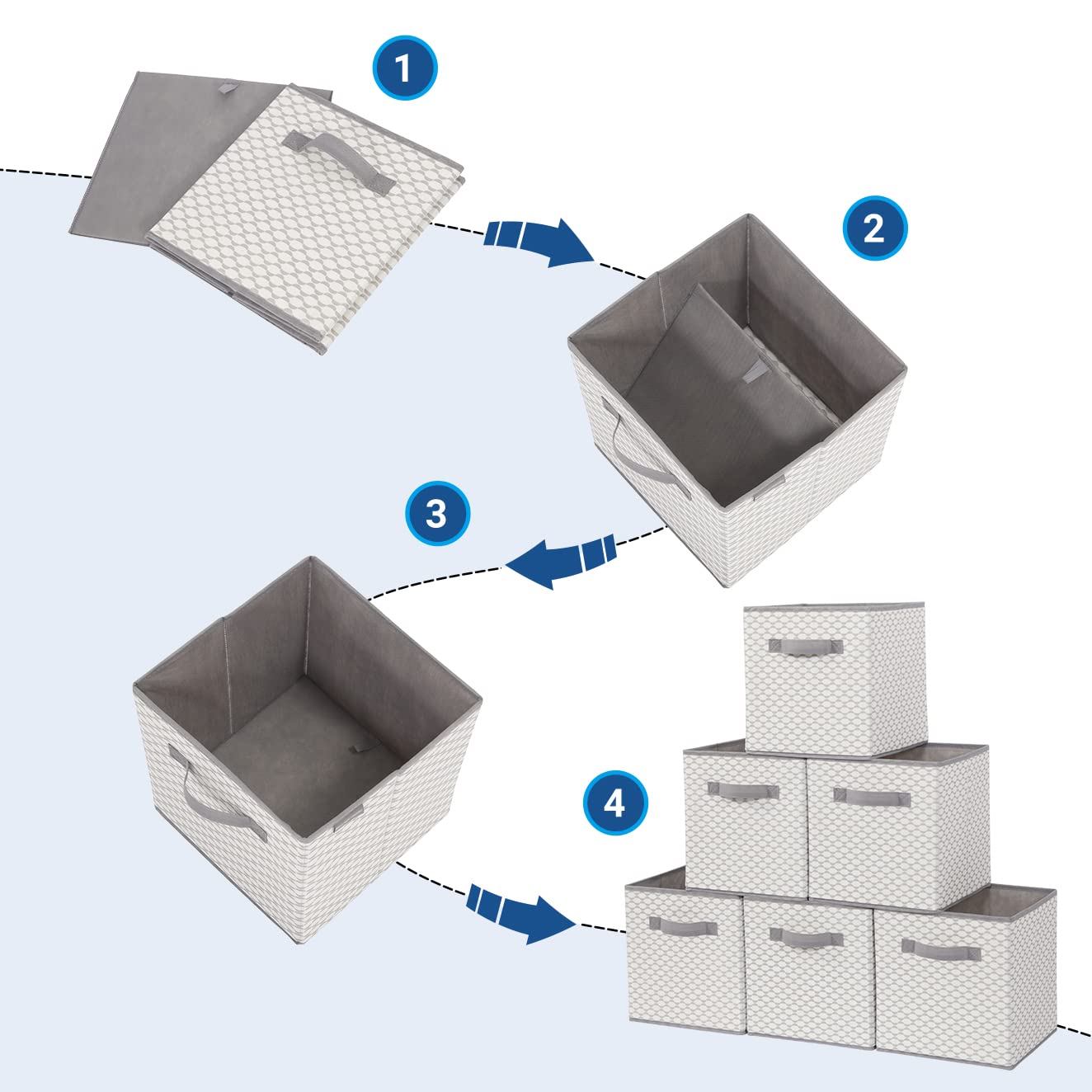 1

2

3

4