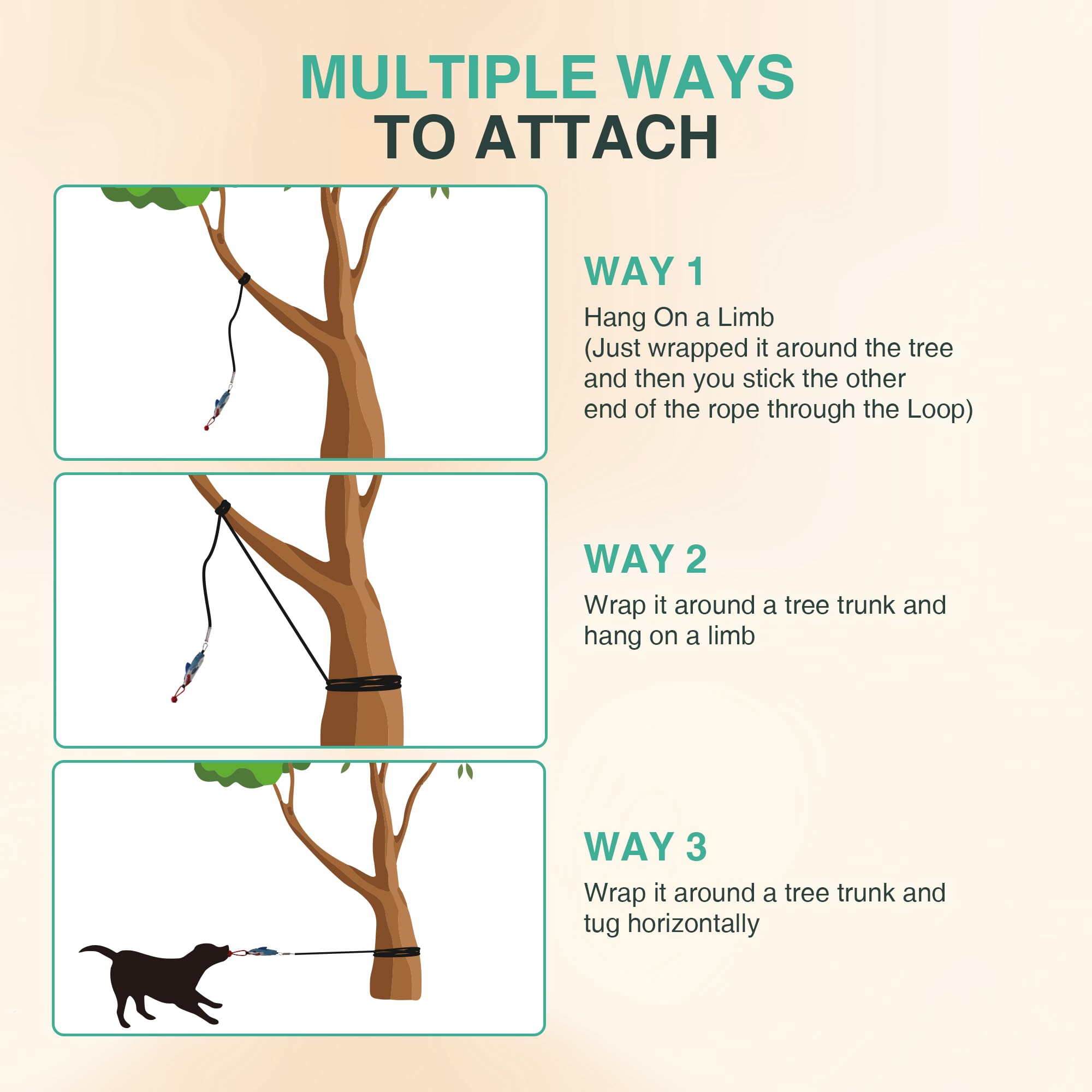 MULTIPLE WAYS
TO ATTACH

WAY 1

Hang On a Limb
(Just wrapped it around the tree and then you stick the other end of the rope through the Loop)

WAY 2

Wrap it around a tree trunk and hang on a limb

WAY 3

Wrap it around a tree trunk and tug horizontally