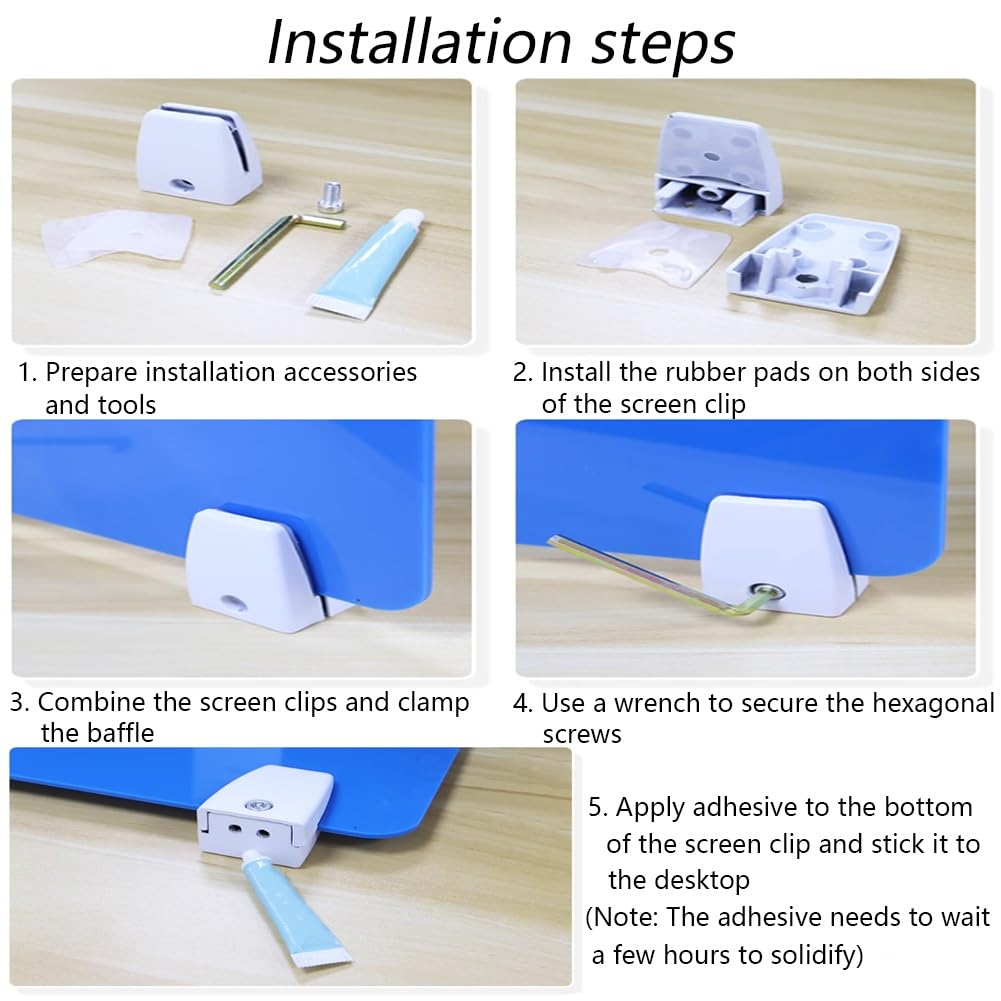 Installation steps

1. Prepare installation accessories and tools

2. Install the rubber pads on both sides of the screen clip

3. Combine the screen clips and clamp the baffle

4. Use a wrench to secure the hexagonal screws

5. Apply adhesive to the bottom of the screen clip and stick it to the desktop
(Note: The adhesive needs to wait a few hours to solidify)