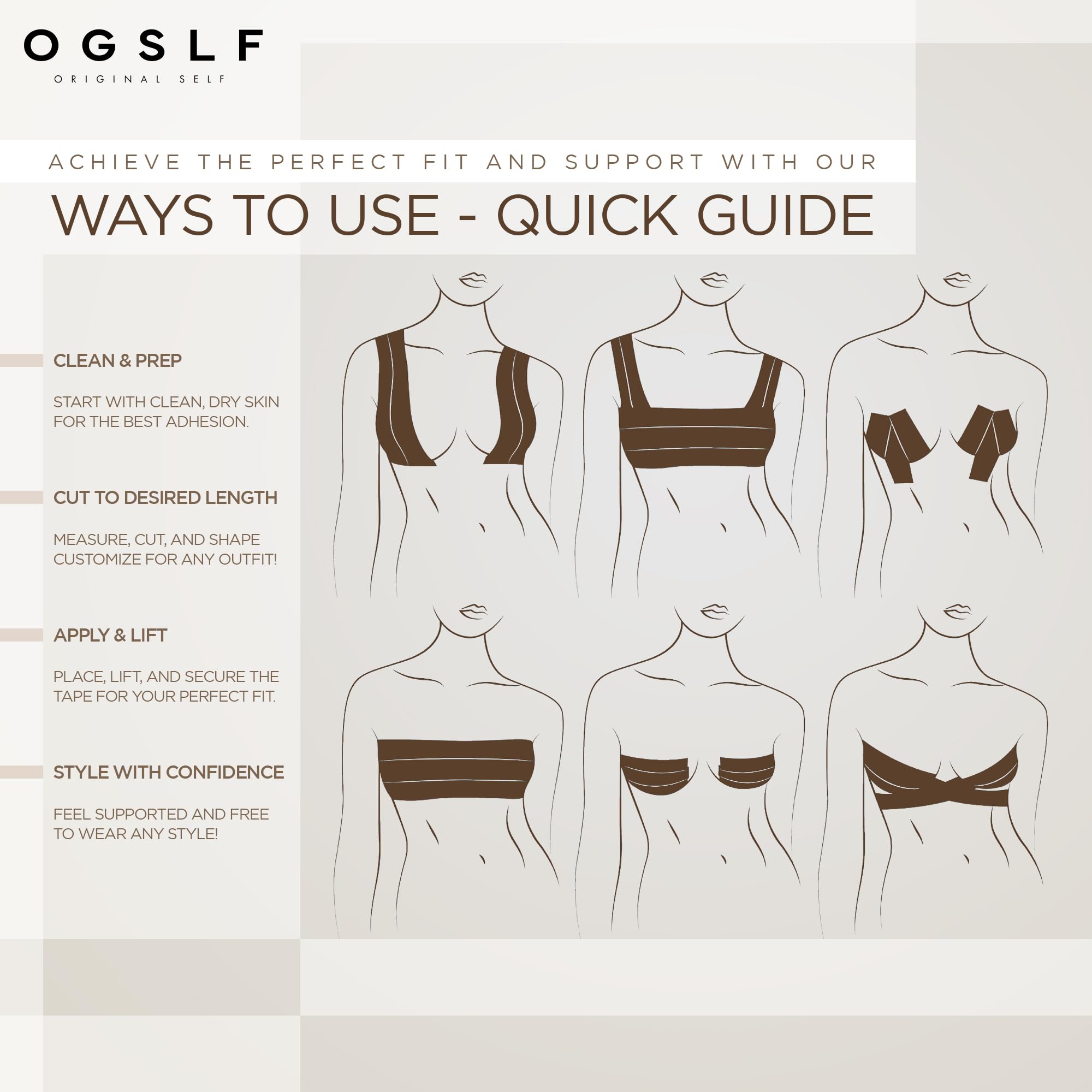 OGSLF
ORIGINAL SELF

ACHIEVE THE PERFECT FIT AND SUPPORT WITH OUR
WAYS TO USE - QUICK GUIDE

CLEAN & PREP

START WITH CLEAN, DRY SKIN FOR THE BEST ADHESION.

CUT TO DESIRED LENGTH

MEASURE, CUT, AND SHAPE CUSTOMIZE FOR ANY OUTFIT!

APPLY & LIFT

PLACE, LIFT, AND SECURE THE TAPE FOR YOUR PERFECT FIT.

STYLE WITH CONFIDENCE

FEEL SUPPORTED AND FREE TO WEAR ANY STYLE!