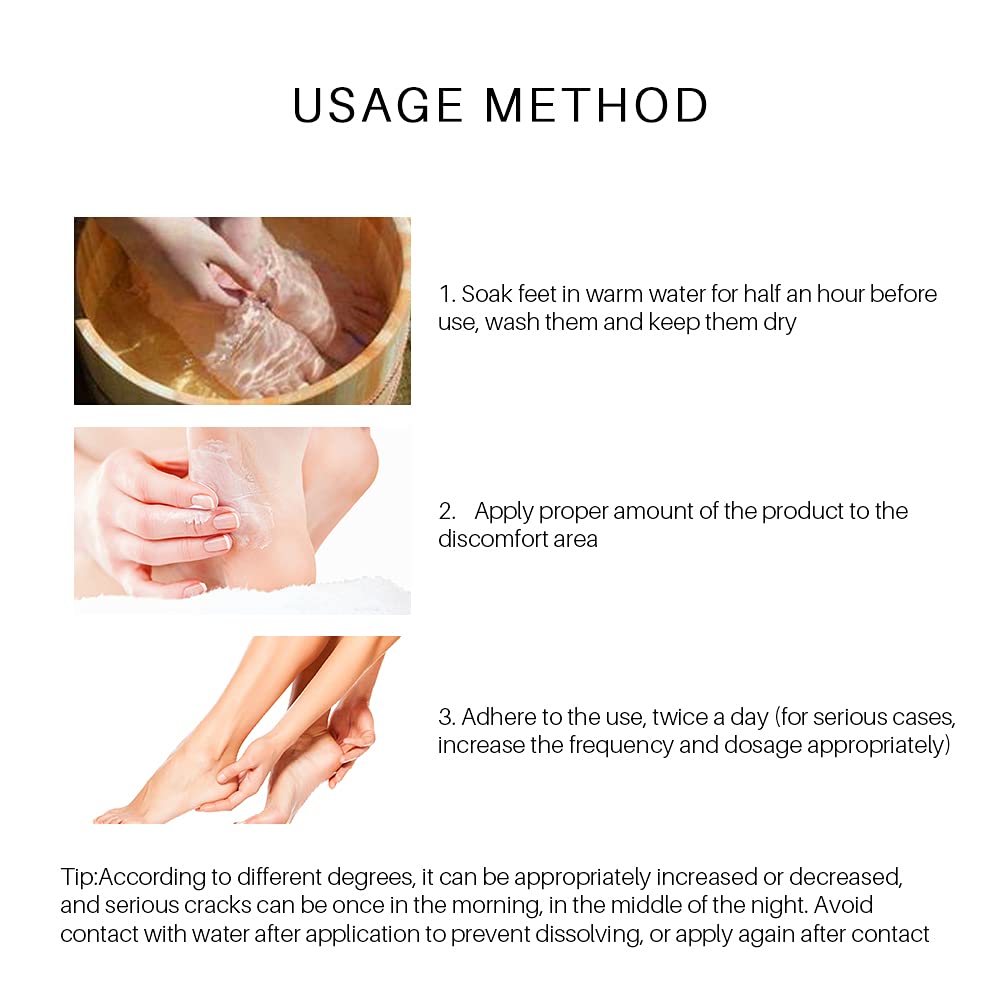 USAGE METHOD

1. Soak feet in warm water for half an hour before use, wash them and keep them dry

2. Apply proper amount of the product to the discomfort area

3. Adhere to the use, twice a day (for serious cases, increase the frequency and dosage appropriately)

Tip:According to different degrees, it can be appropriately increased or decreased, and serious cracks can be once in the morning, in the middle of the night. Avoid contact with water after application to prevent dissolving, or apply again after contact