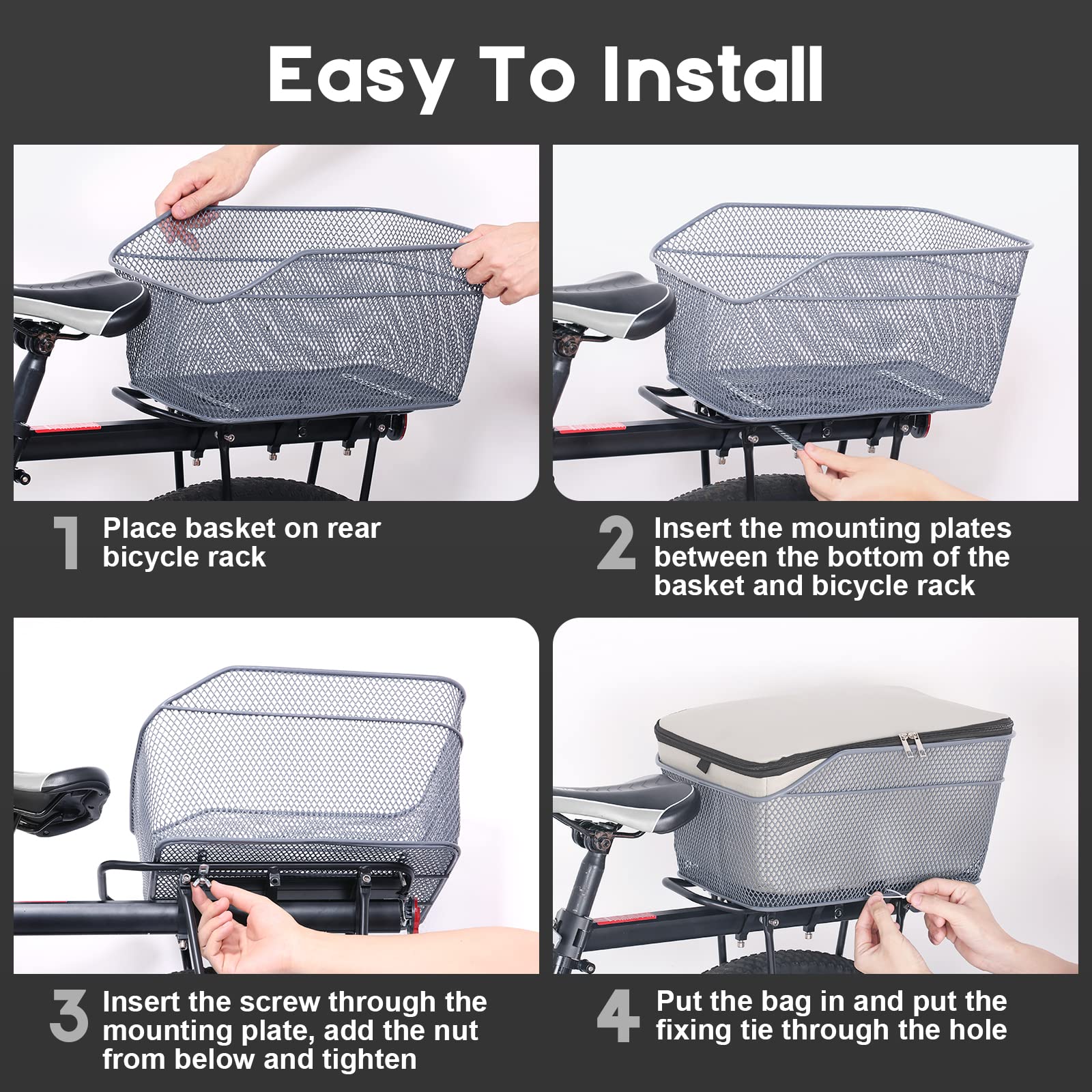 Easy To Install

1 Place basket on rear bicycle rack

2 Insert the mounting plates between the bottom of the basket and bicycle rack

3 Insert the screw through the mounting plate, add the nut from below and tighten

4 Put the bag in and put the fixing tie through the hole