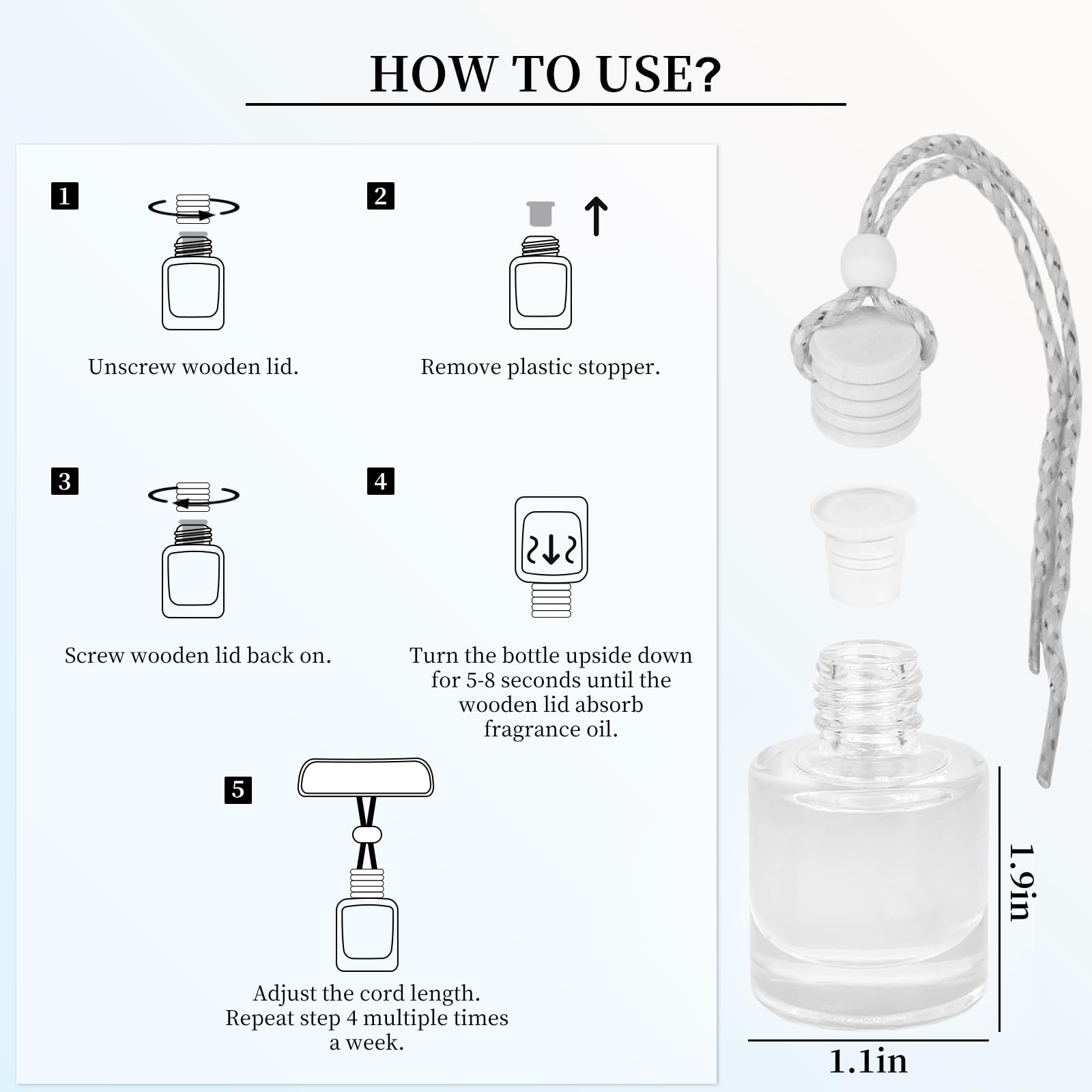 HOW TO USE?

1

Unscrew wooden lid.

2

Remove plastic stopper.

3

Screw wooden lid back on.

4

Turn the bottle upside down for 5-8 seconds until the wooden lid absorb fragrance oil.

5

Adjust the cord length. Repeat step 4 multiple times a week.

1.9in

1.1in