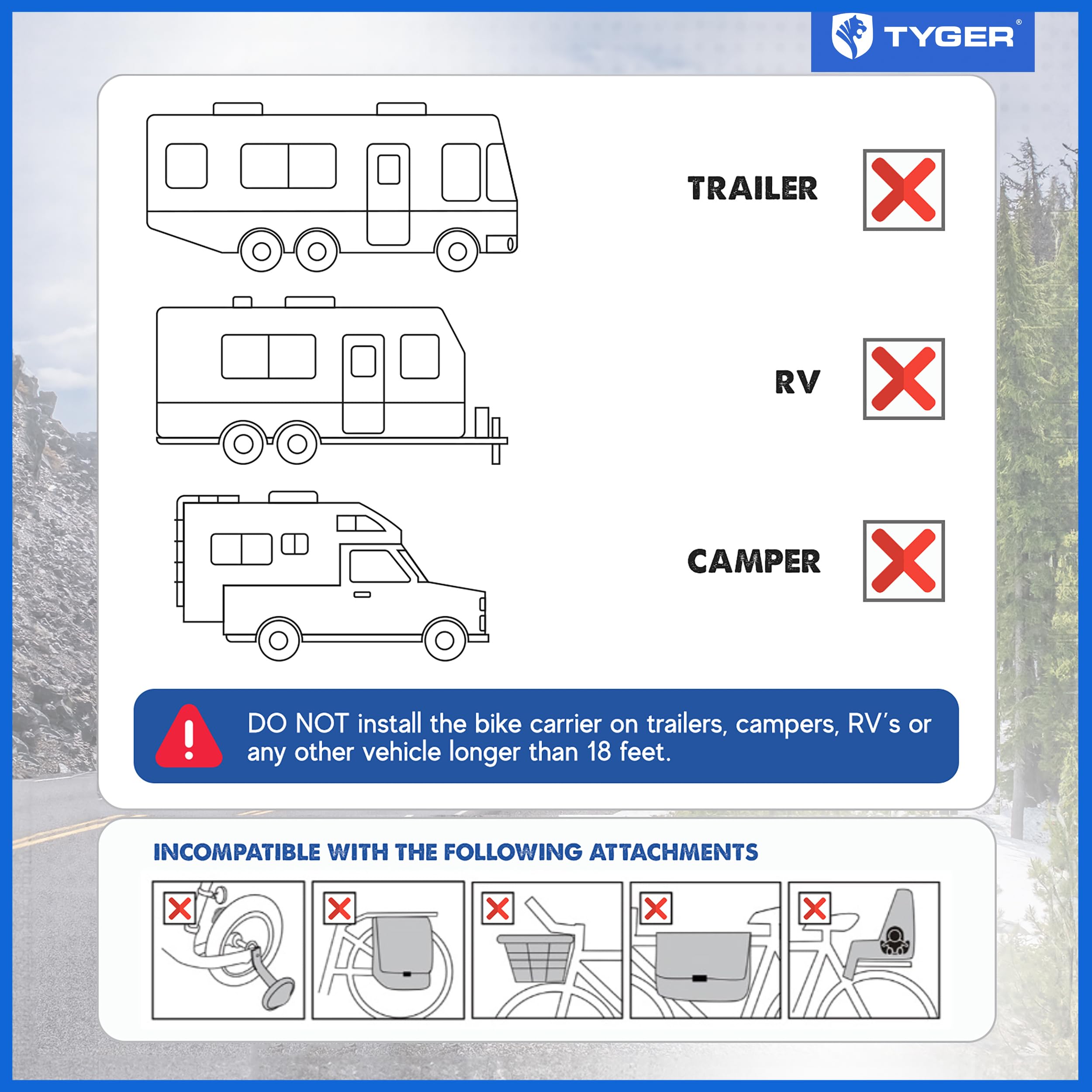 TYGER®

TRAILER

RV

CAMPER

DO NOT install the bike carrier on trailers, campers, RV's or any other vehicle longer than 18 feet.

INCOMPATIBLE WITH THE FOLLOWING ATTACHMENTS