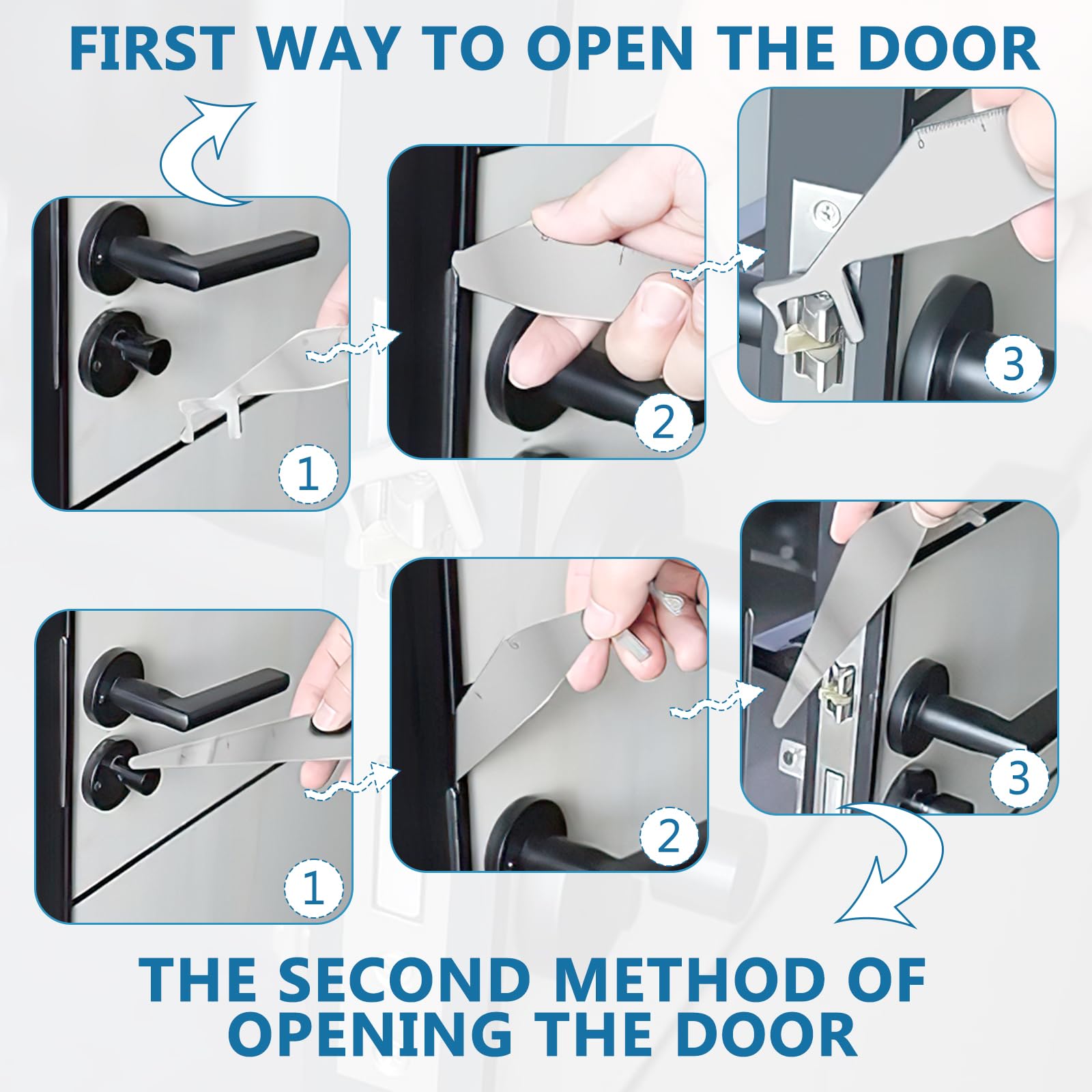 FIRST WAY TO OPEN THE DOOR

1

2

3

1

2

3

THE SECOND METHOD OF OPENING THE DOOR