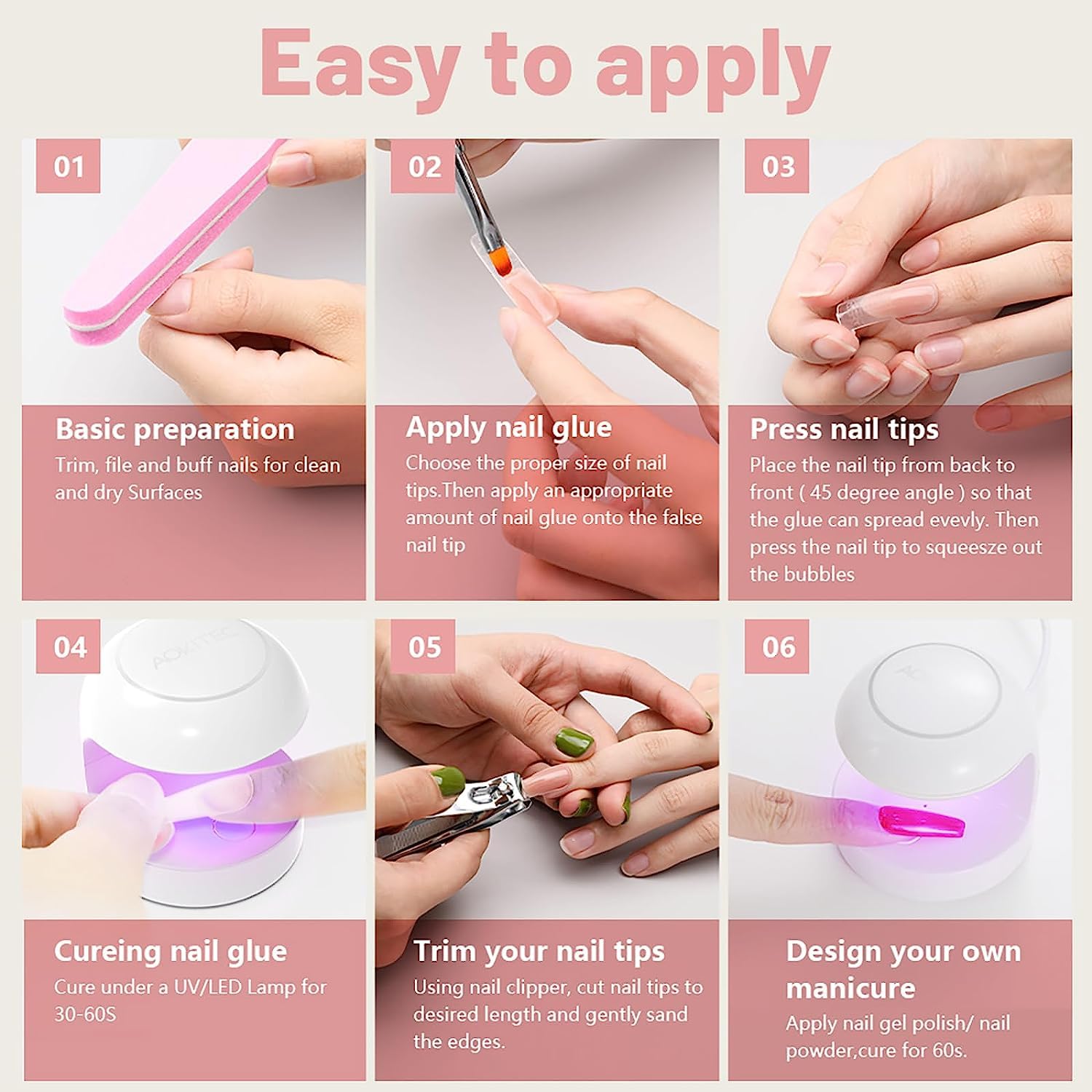 Easy to apply

01

Basic preparation

Trim, file and buff nails for clean and dry Surfaces

02

Apply nail glue

Choose the proper size of nail tips.Then apply an appropriate amount of nail glue onto the false nail tip

03

Press nail tips

Place the nail tip from back to front ( 45 degree angle ) so that the glue can spread evevly. Then press the nail tip to squeesze out the bubbles

04

AOKITEC

Cureing nail glue

Cure under a UV/LED Lamp for 30-60S

05

Trim your nail tips

Using nail clipper, cut nail tips to desired length and gently sand the edges.

06

Design your own manicure

Apply nail gel polish/ nail powder,cure for 60s.