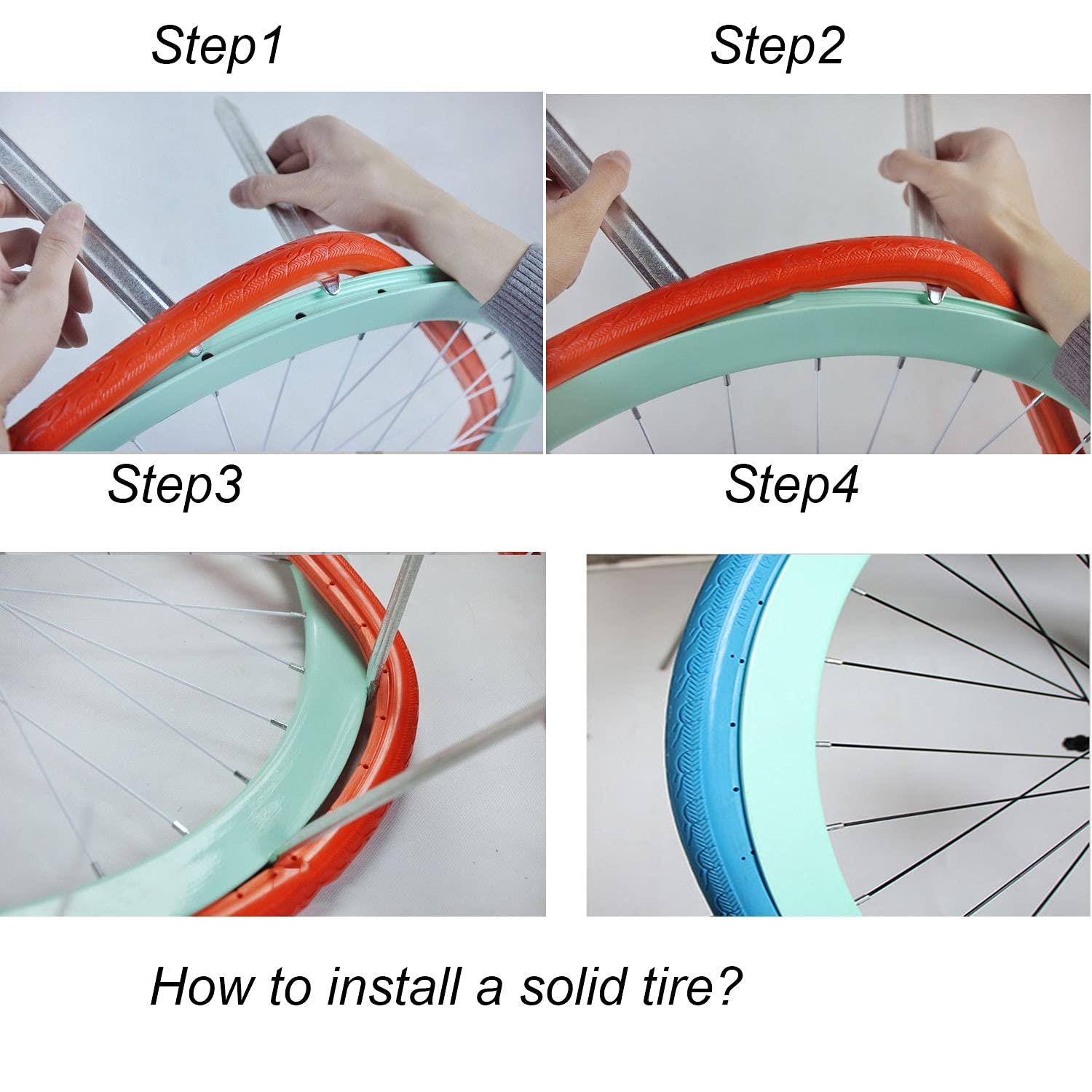 Step1

Step2

Step3

Step4

How to install a solid tire?