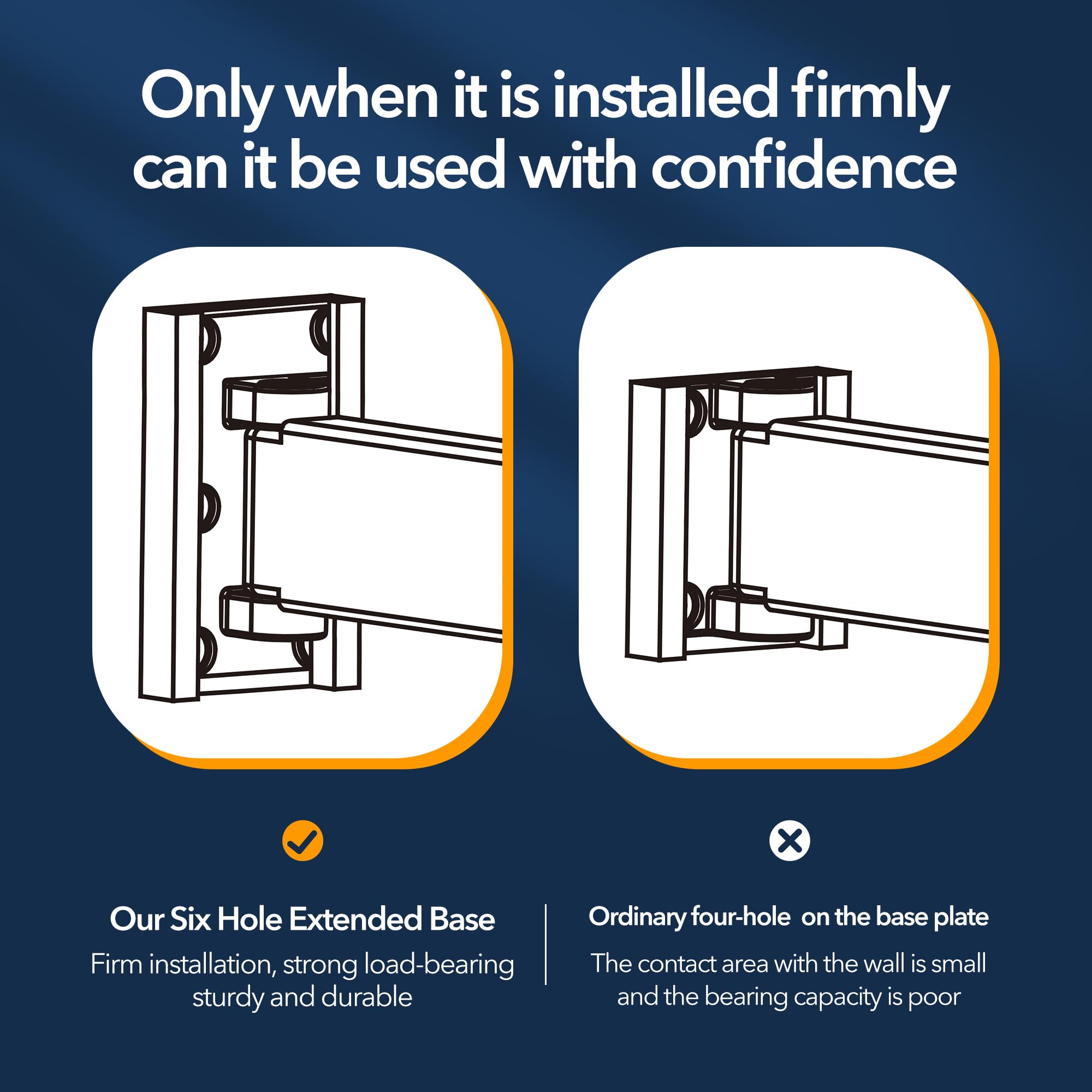 Only when it is installed firmly can it be used with confidence

Our Six Hole Extended Base

Firm installation, strong load-bearing sturdy and durable

Ordinary four-hole on the base plate

The contact area with the wall is small and the bearing capacity is poor