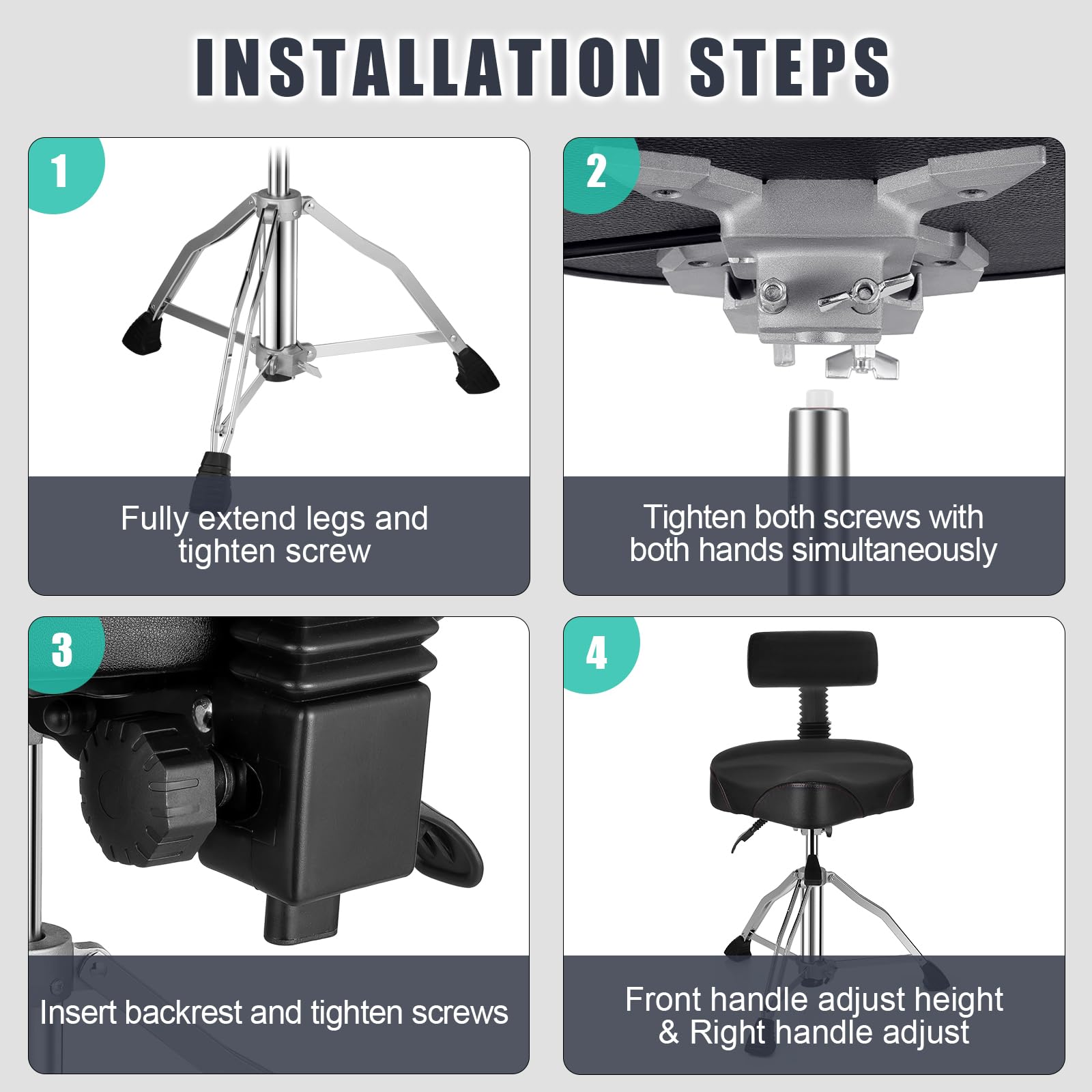 INSTALLATION STEPS

1

Fully extend legs and tighten screw

2

Tighten both screws with both hands simultaneously

3

Insert backrest and tighten screws

4

Front handle adjust height & Right handle adjust