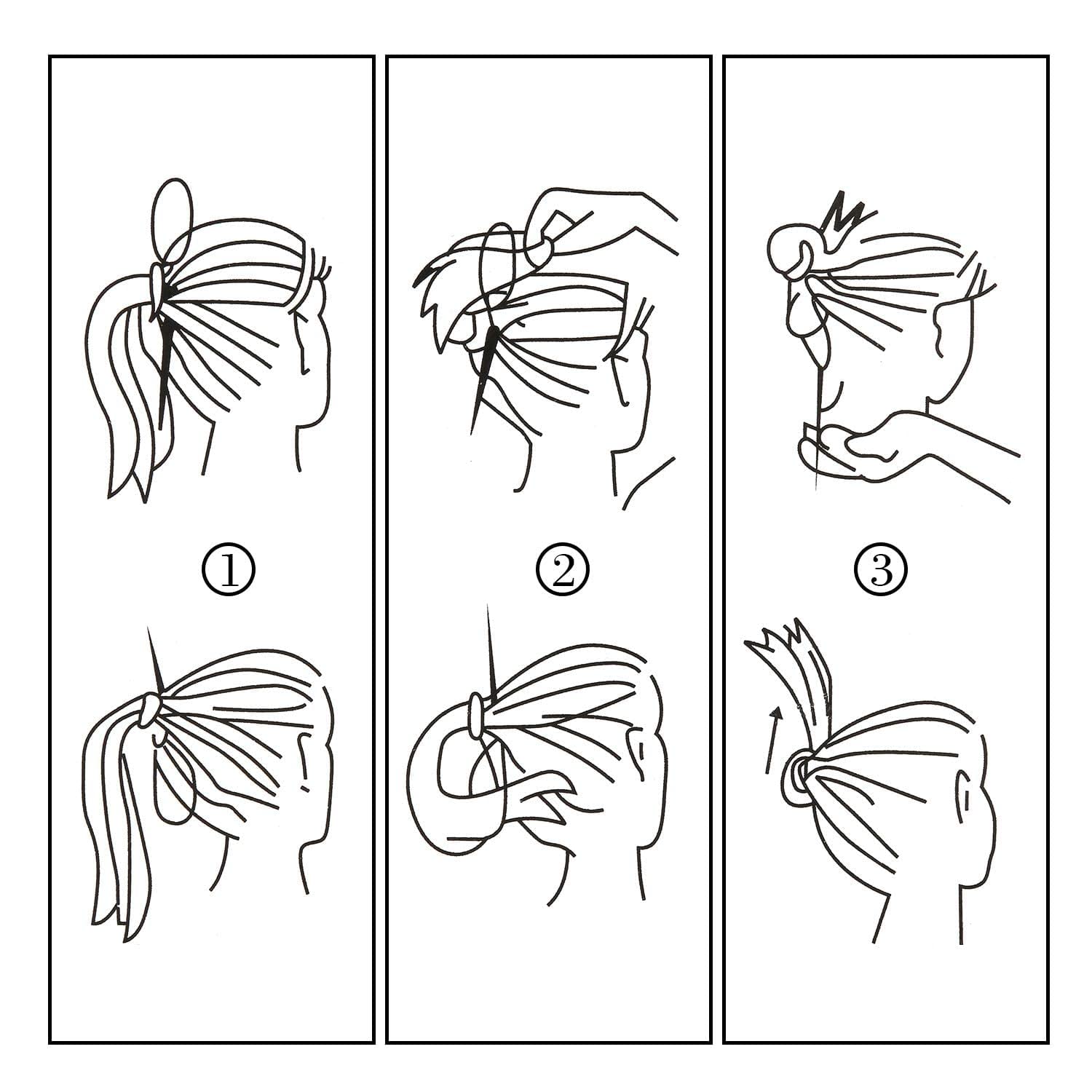 ①

②

③