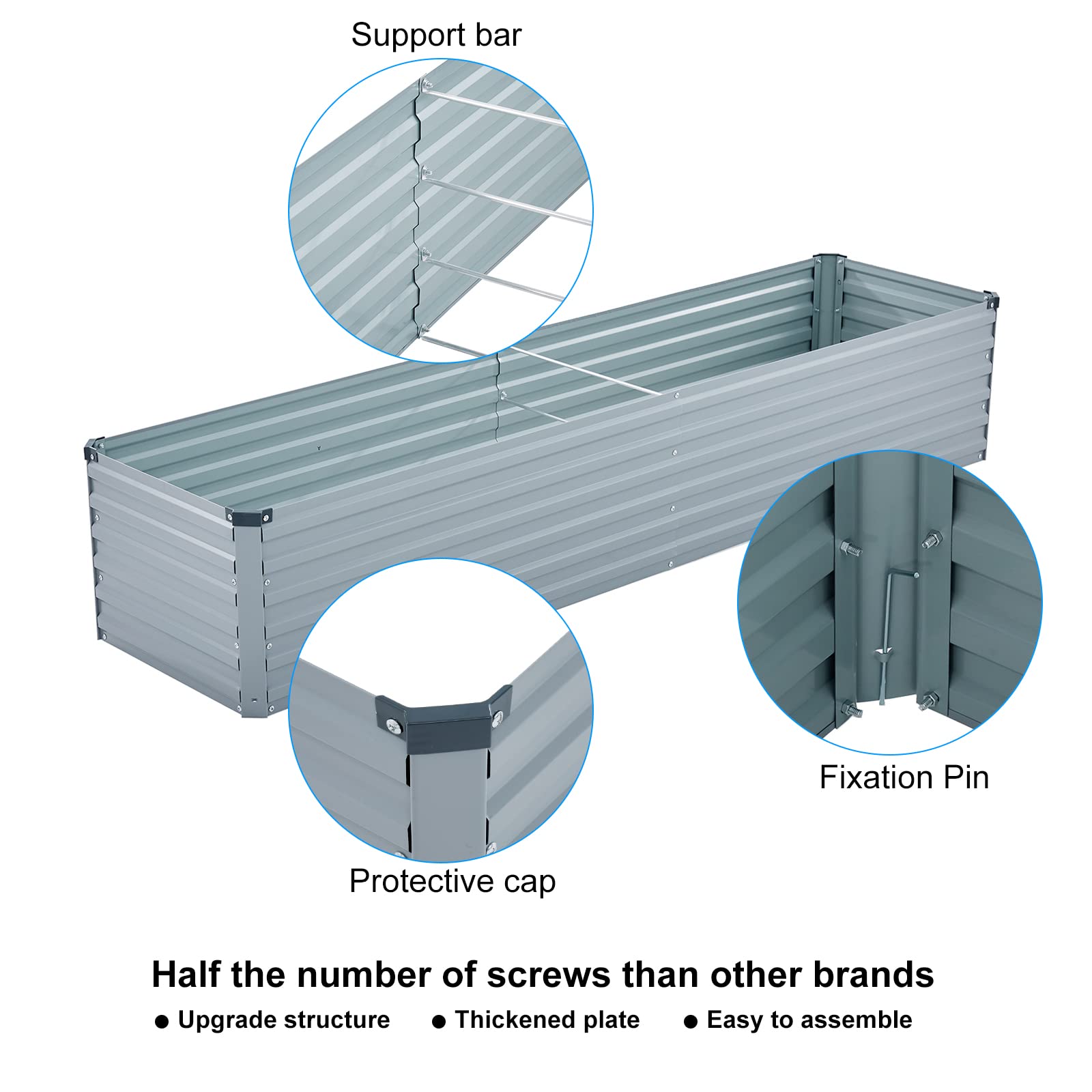 Support bar

Fixation Pin

Protective cap

Half the number of screws than other brands

● Upgrade structure ● Thickened plate ● Easy to assemble