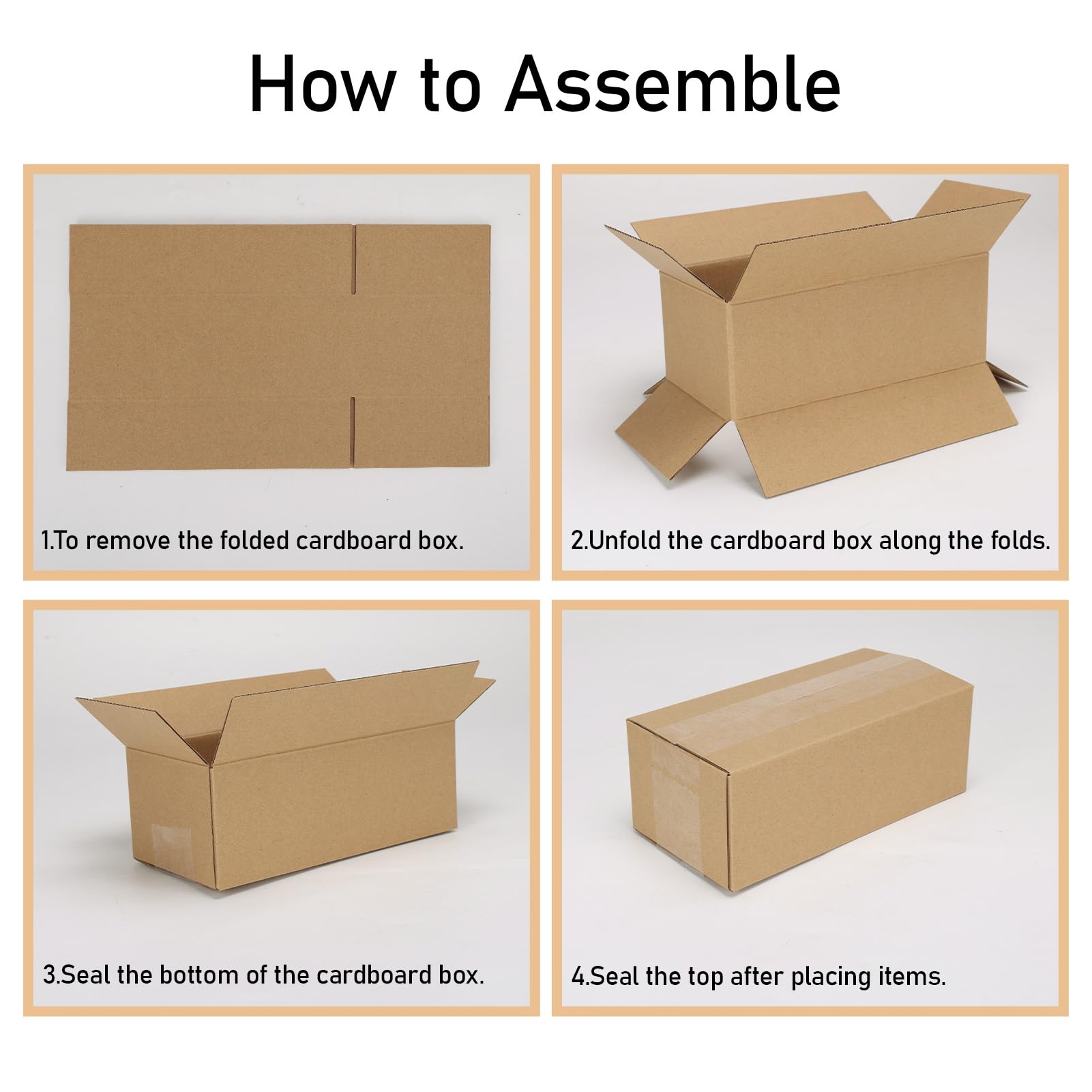 How to Assemble

1.To remove the folded cardboard box.

2.Unfold the cardboard box along the folds.

3.Seal the bottom of the cardboard box.

4.Seal the top after placing items.