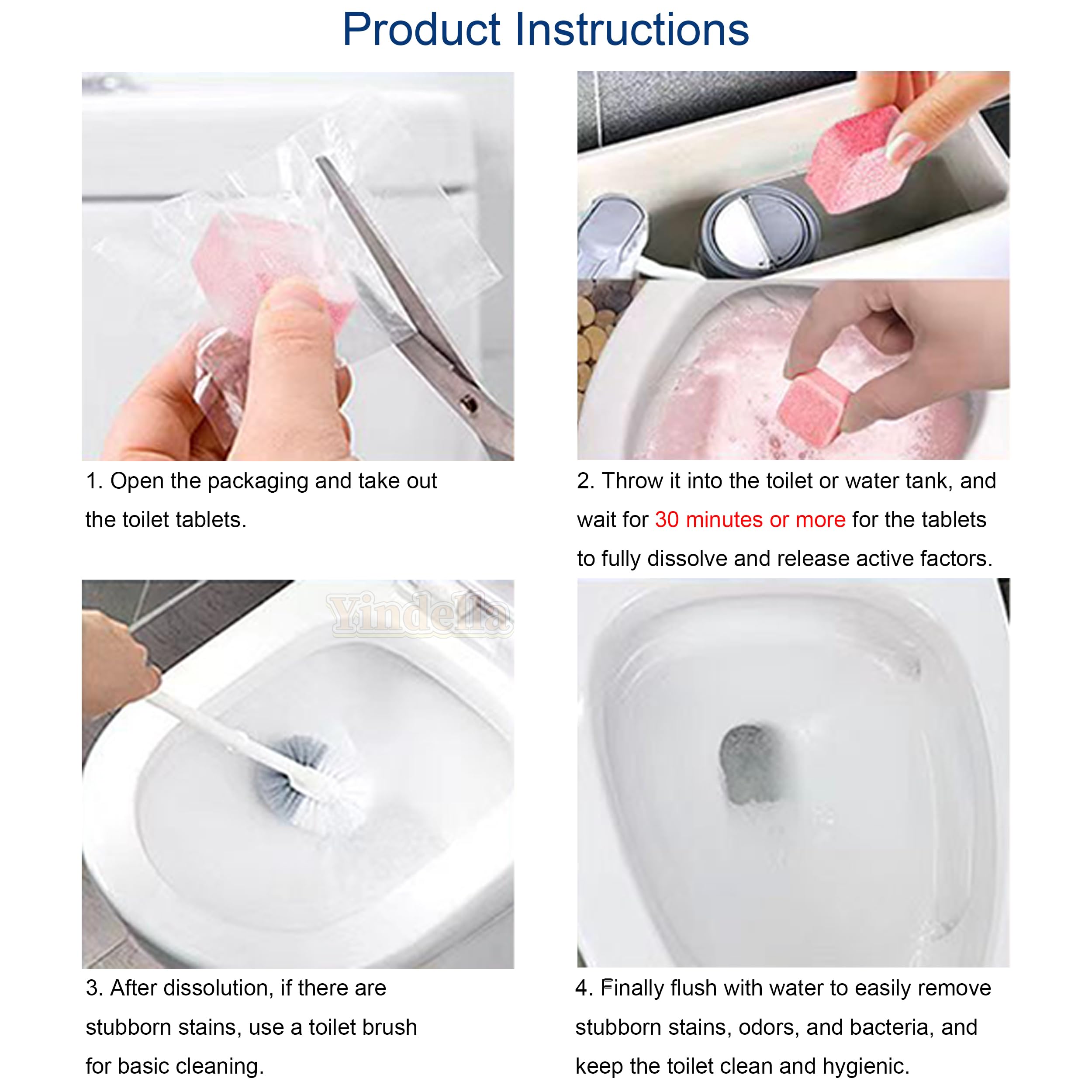 Product Instructions

1. Open the packaging and take out the toilet tablets.

2. Throw it into the toilet or water tank, and wait for 30 minutes or more for the tablets to fully dissolve and release active factors.

Yindella

3. After dissolution, if there are stubborn stains, use a toilet brush for basic cleaning.

4. Finally flush with water to easily remove stubborn stains, odors, and bacteria, and keep the toilet clean and hygienic.