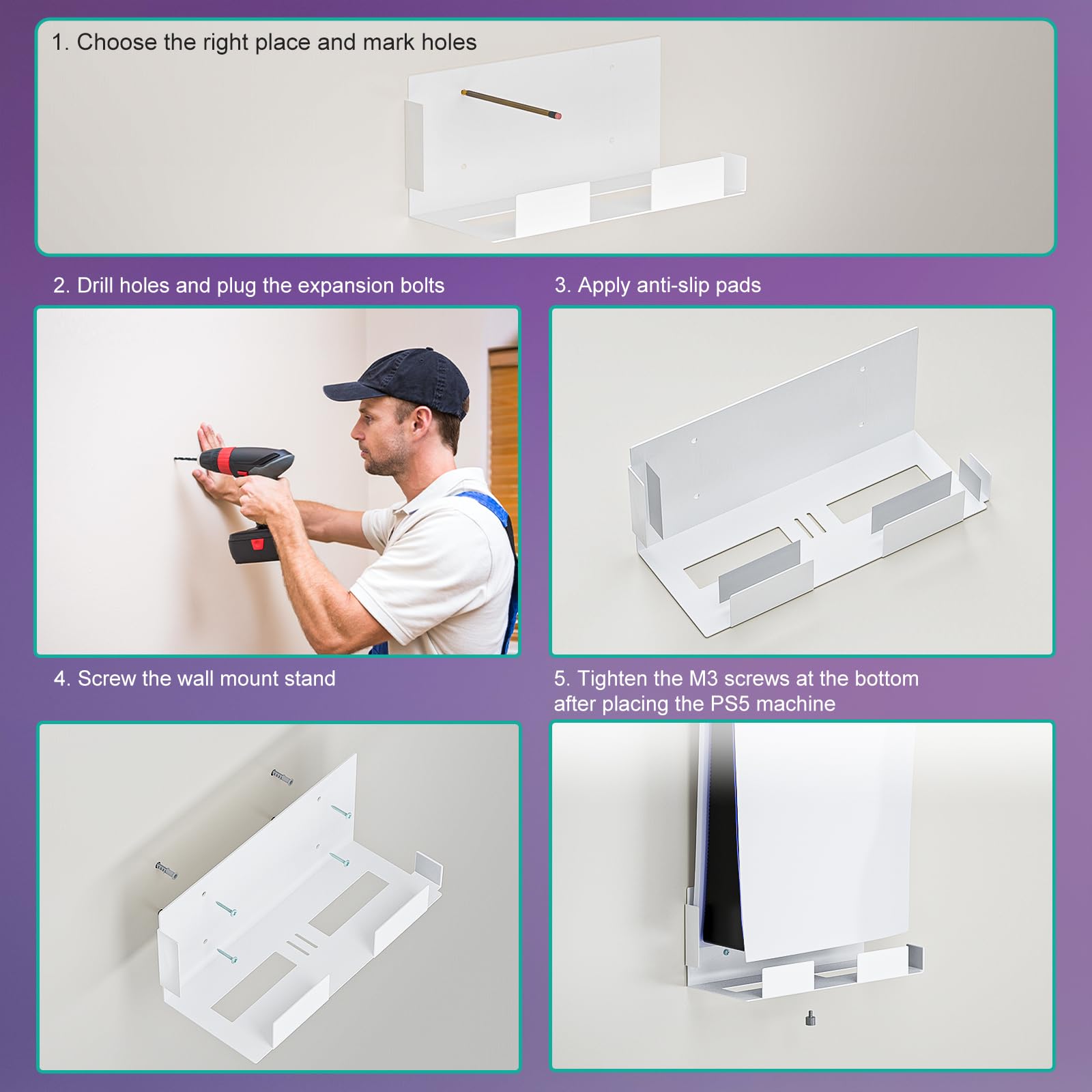 1. Choose the right place and mark holes

2. Drill holes and plug the expansion bolts

3. Apply anti-slip pads

4. Screw the wall mount stand

5. Tighten the M3 screws at the bottom after placing the PS5 machine